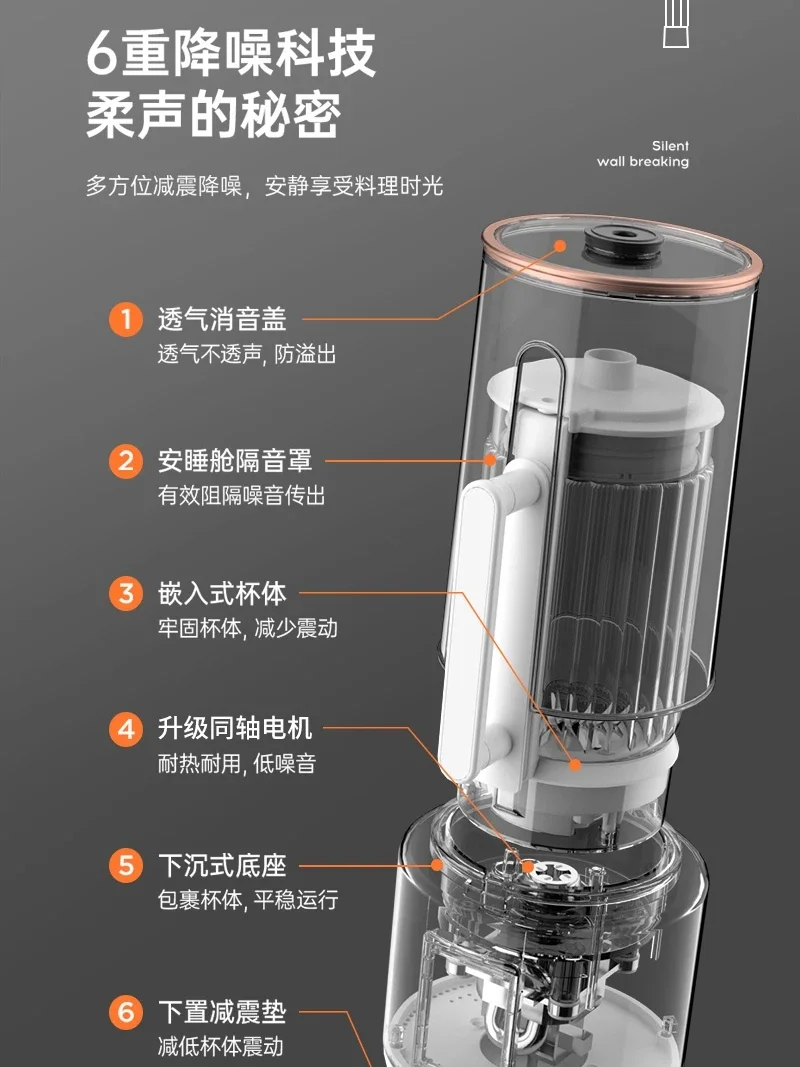 6重降噪科技
柔声的秘密

Silent
wall breaking

多方位减震降噪，安静享受料理时光

1 透气消音盖
透气不透声，防溢出

2 安睡舱隔音罩
有效阻隔噪音传出

3 嵌入式杯体
牢固杯体，减少震动

4 升级同轴电机
耐热耐用，低噪音

5 下沉式底座
包裹杯体，平稳运行

6 下置减震垫
减低杯体震动