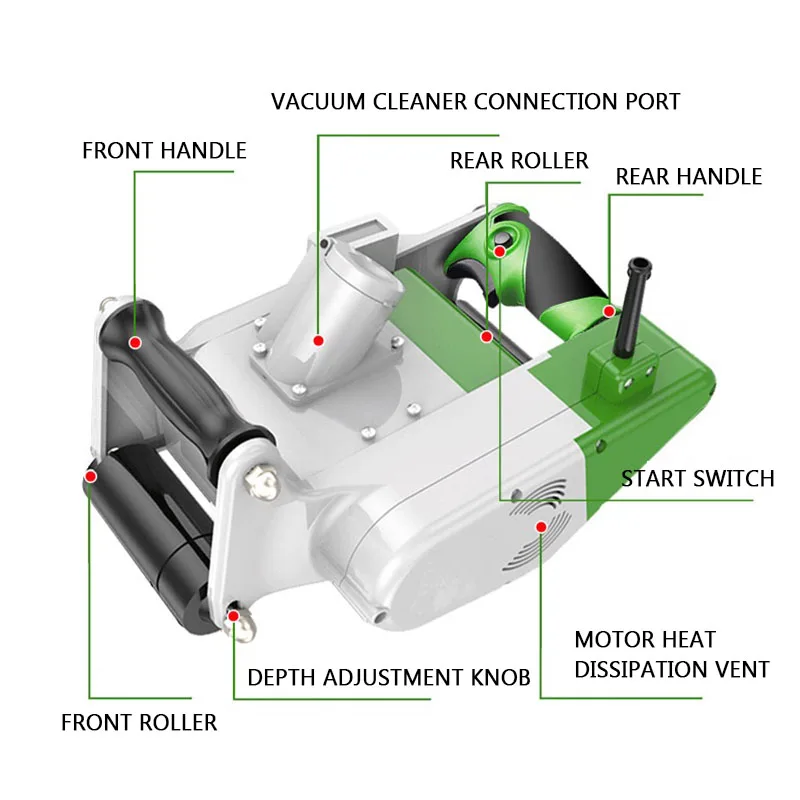 VACUUM CLEANER CONNECTION PORT

FRONT HANDLE

REAR ROLLER

REAR HANDLE

START SWITCH

MOTOR HEAT DISSIPATION VENT

DEPTH ADJUSTMENT KNOB

FRONT ROLLER