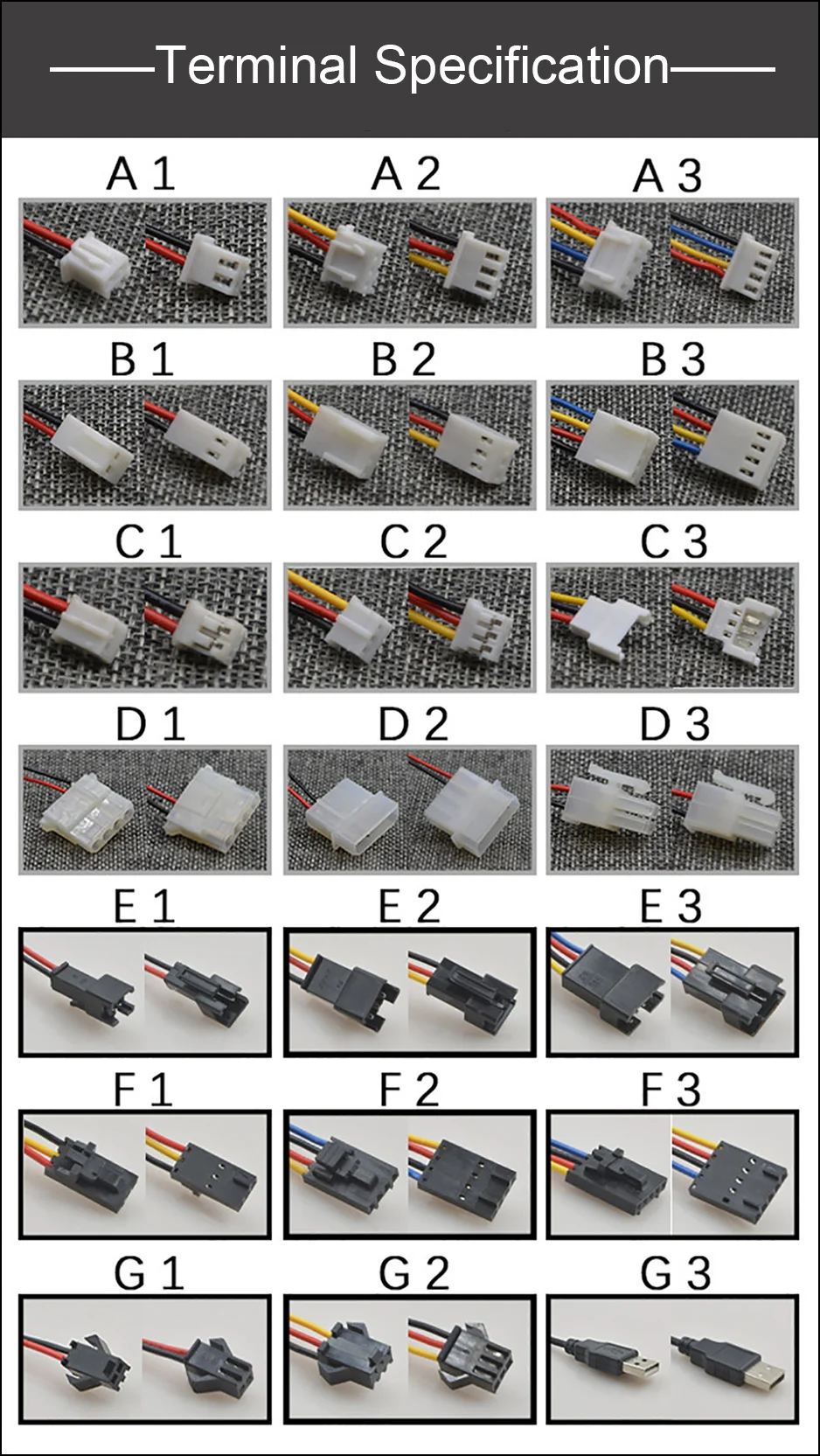 ——Terminal Specification——

A 1

A 2

A 3

B 1

B 2

B 3

C 1

C 2

C 3

D 1

D 2

D 3

E 1

E 2

E 3

F 1

F 2

F 3

G 1

G 2

G 3