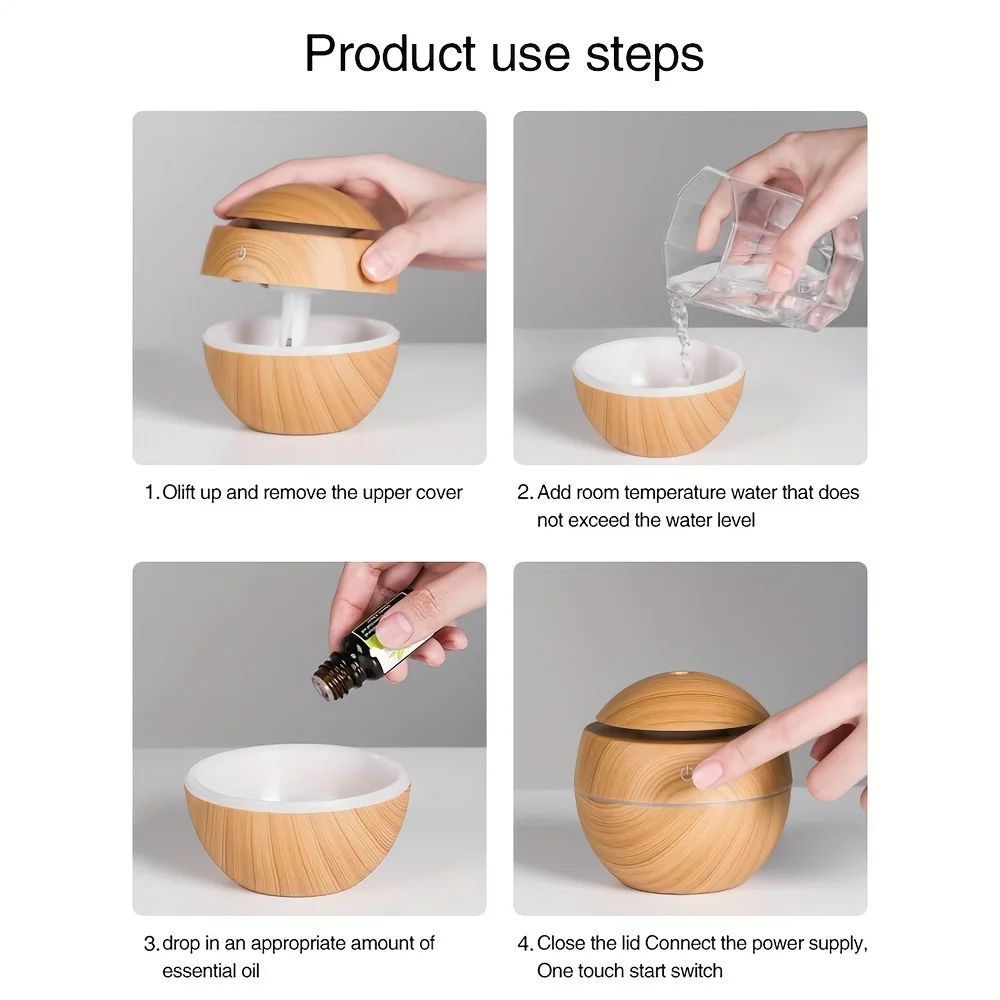 Product use steps

1. Olift up and remove the upper cover

2. Add room temperature water that does not exceed the water level

3. drop in an appropriate amount of essential oil

4. Close the lid Connect the power supply, One touch start switch