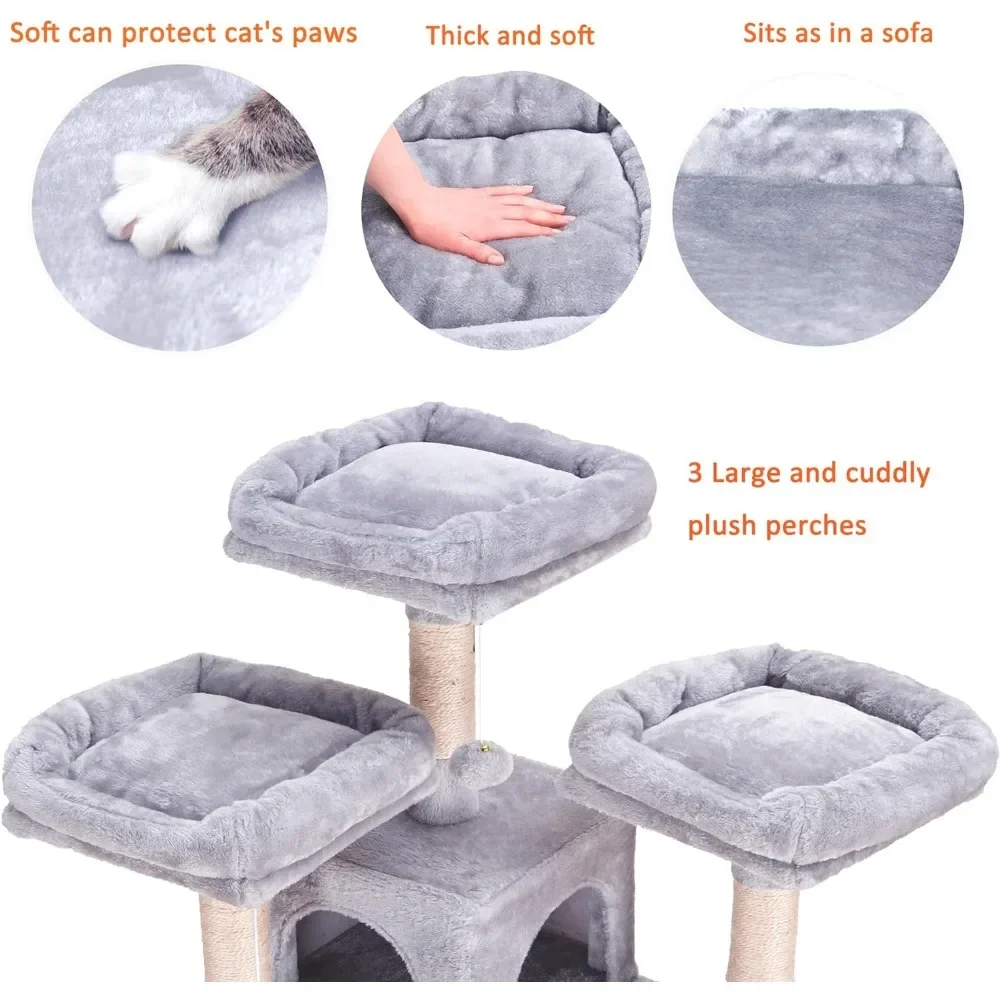 Soft can protect cat's paws

Thick and soft

Sits as in a sofa

3 Large and cuddly plush perches