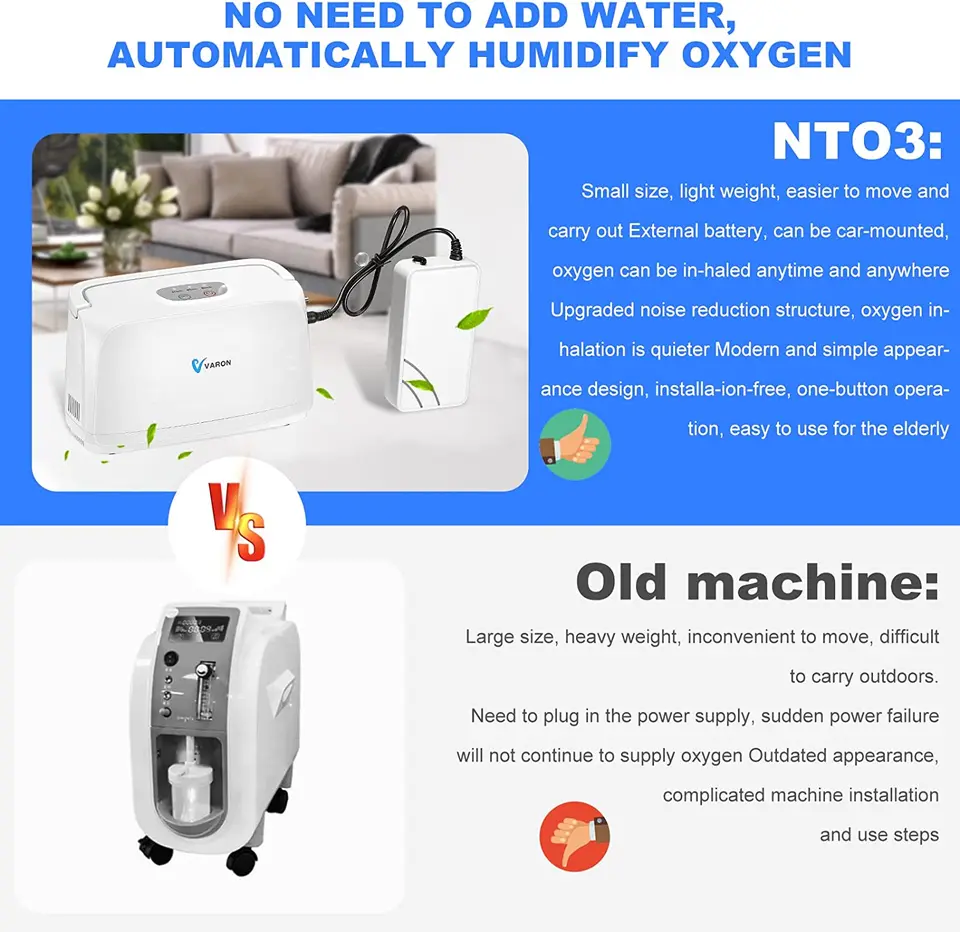 NO NEED TO ADD WATER, AUTOMATICALLY HUMIDIFY OXYGEN

VARON

NTO3:

Small size, light weight, easier to move and carry out External battery, can be car-mounted, oxygen can be in-haled anytime and anywhere Upgraded noise reduction structure, oxygen inhalation is quieter Modern and simple appearance design, installa-ion-free, one-button operation, easy to use for the elderly

VS

Old machine:

Large size, heavy weight, inconvenient to move, difficult to carry outdoors.

Need to plug in the power supply, sudden power failure will not continue to supply oxygen Outdated appearance, complicated machine installation and use steps