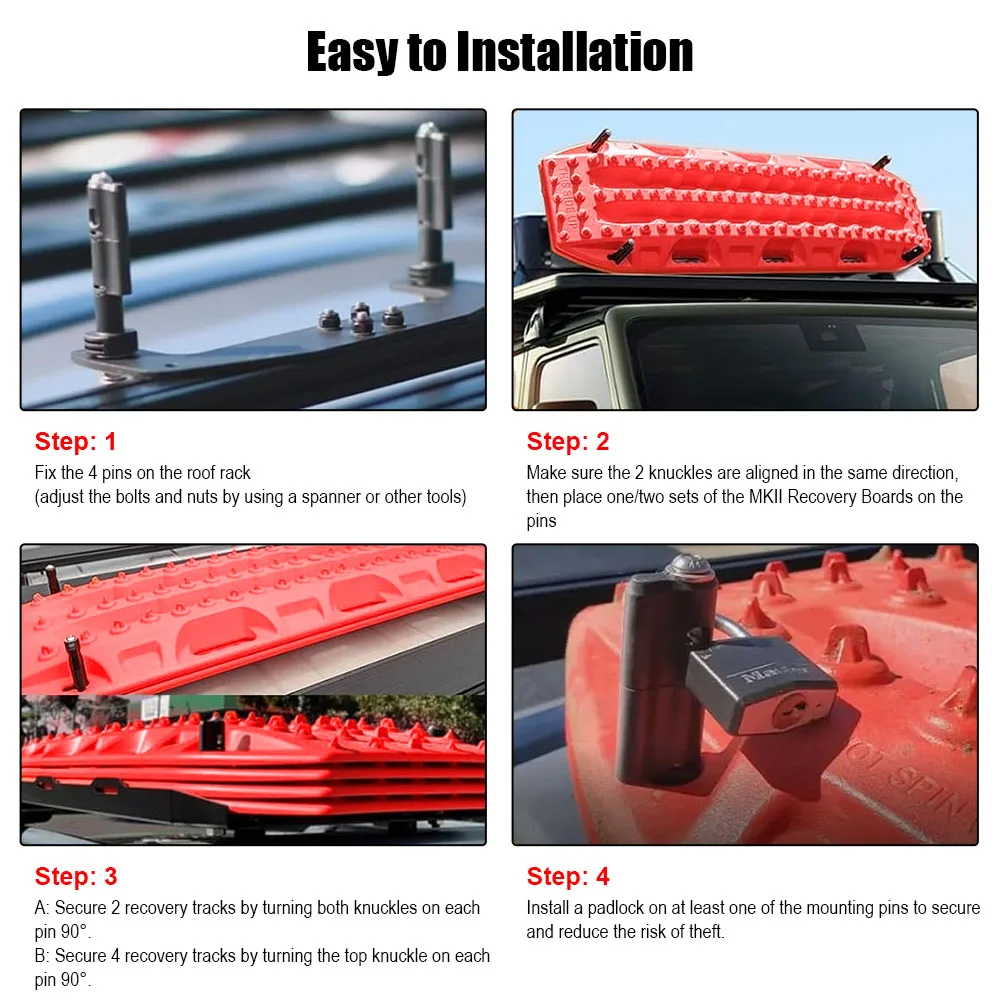 Easy to Installation

Step: 1

Fix the 4 pins on the roof rack
(adjust the bolts and nuts by using a spanner or other tools)

Step: 2

Make sure the 2 knuckles are aligned in the same direction, then place one/two sets of the MKII Recovery Boards on the pins

Step: 3

A: Secure 2 recovery tracks by turning both knuckles on each pin 90°.
B: Secure 4 recovery tracks by turning the top knuckle on each pin 90°.

Step: 4

Install a padlock on at least one of the mounting pins to secure and reduce the risk of theft.