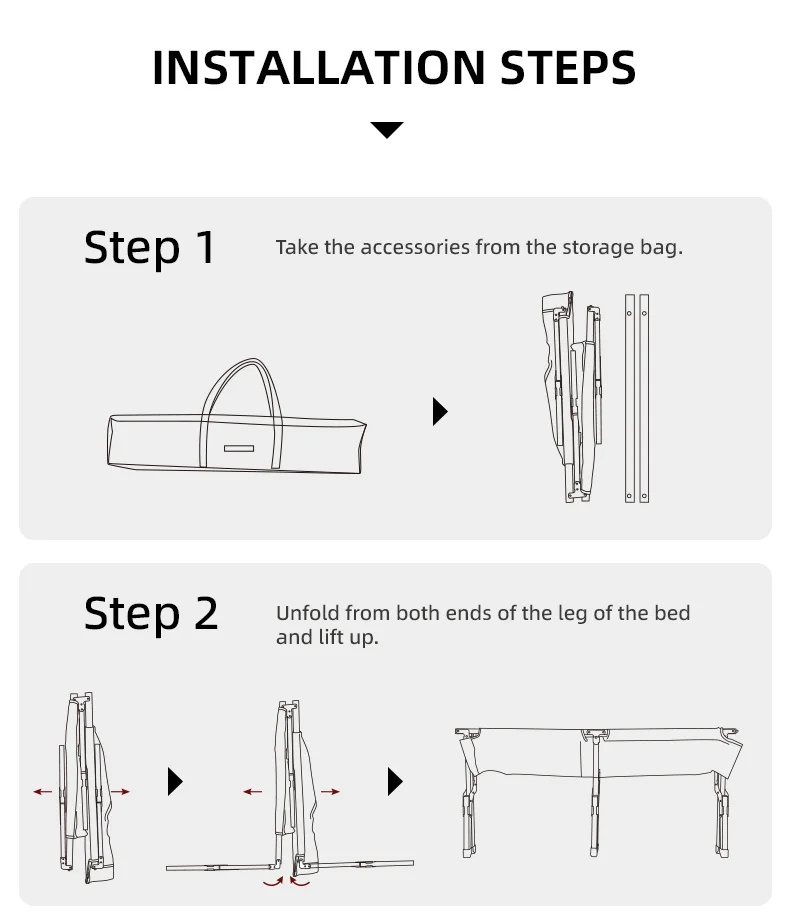 INSTALLATION STEPS

Step 1

Take the accessories from the storage bag.

Step 2

Unfold from both ends of the leg of the bed and lift up.