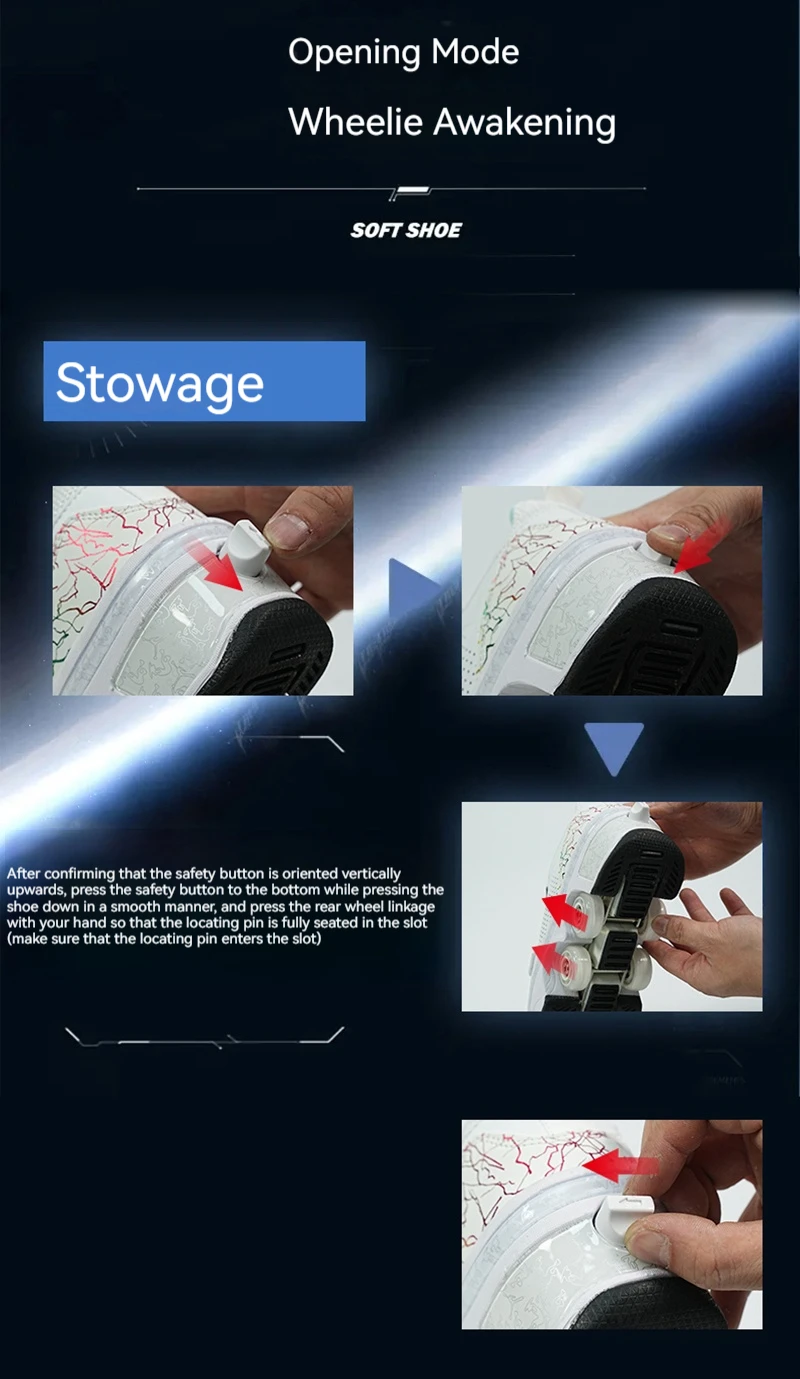 Opening Mode

Wheelie Awakening

SOFT SHOE

Stowage

After confirming that the safety button is oriented vertically upwards, press the safety button to the bottom while pressing the shoe down in a smooth manner, and press the rear wheel linkage with your hand so that the locating pin is fully seated in the slot (make sure that the locating pin enters the slot)