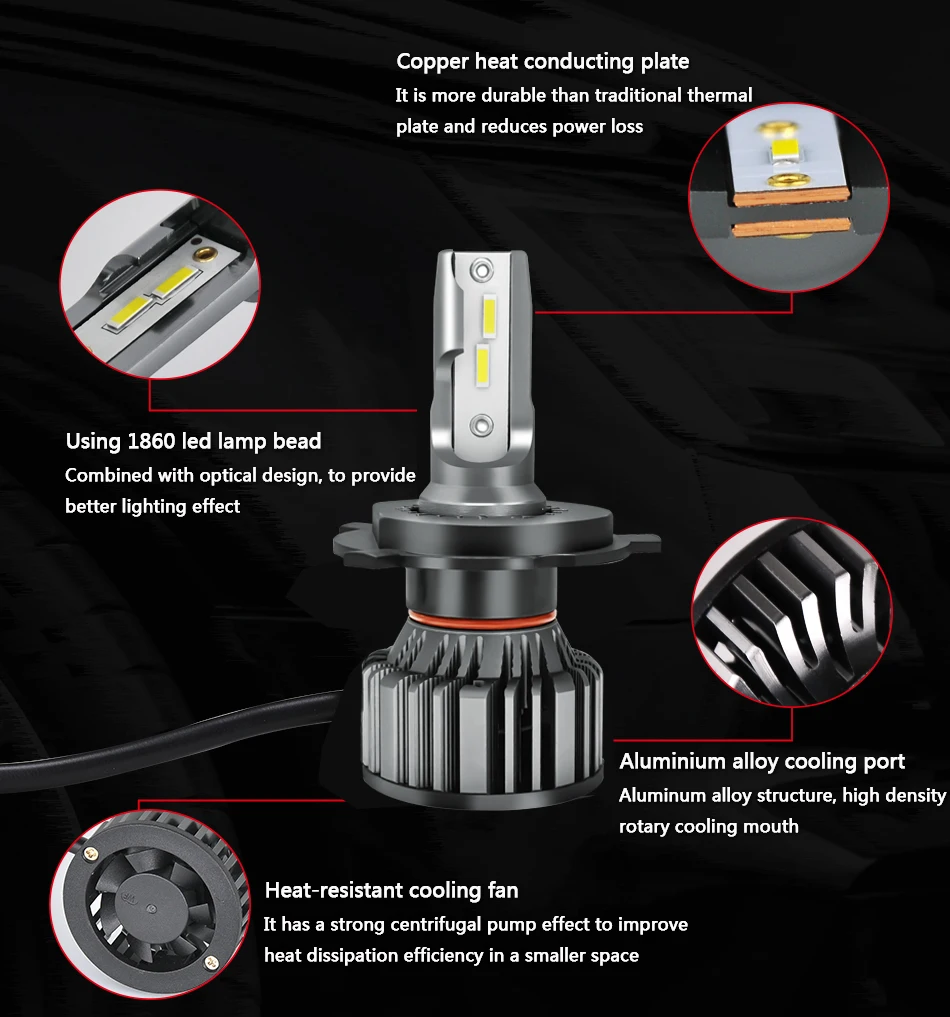 Copper heat conducting plate
It is more durable than traditional thermal plate and reduces power loss

Using 1860 led lamp bead
Combined with optical design, to provide better lighting effect

Aluminium alloy cooling port
Aluminum alloy structure, high density rotary cooling mouth

Heat-resistant cooling fan
It has a strong centrifugal pump effect to improve heat dissipation efficiency in a smaller space