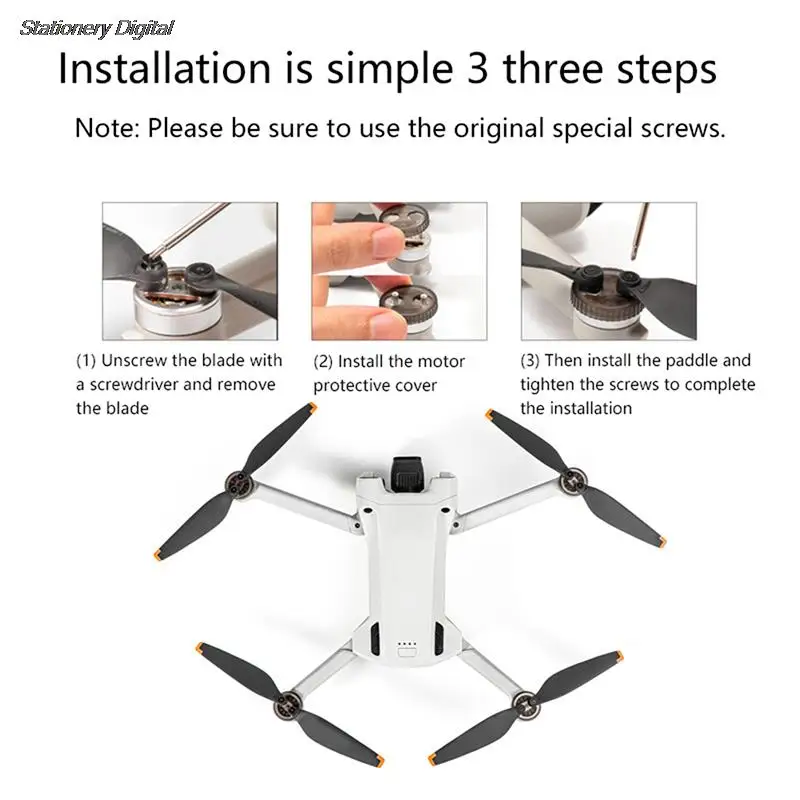 Stationery Digital

Installation is simple 3 three steps

Note: Please be sure to use the original special screws.

(1) Unscrew the blade with a screwdriver and remove the blade

(2) Install the motor protective cover

(3) Then install the paddle and tighten the screws to complete the installation