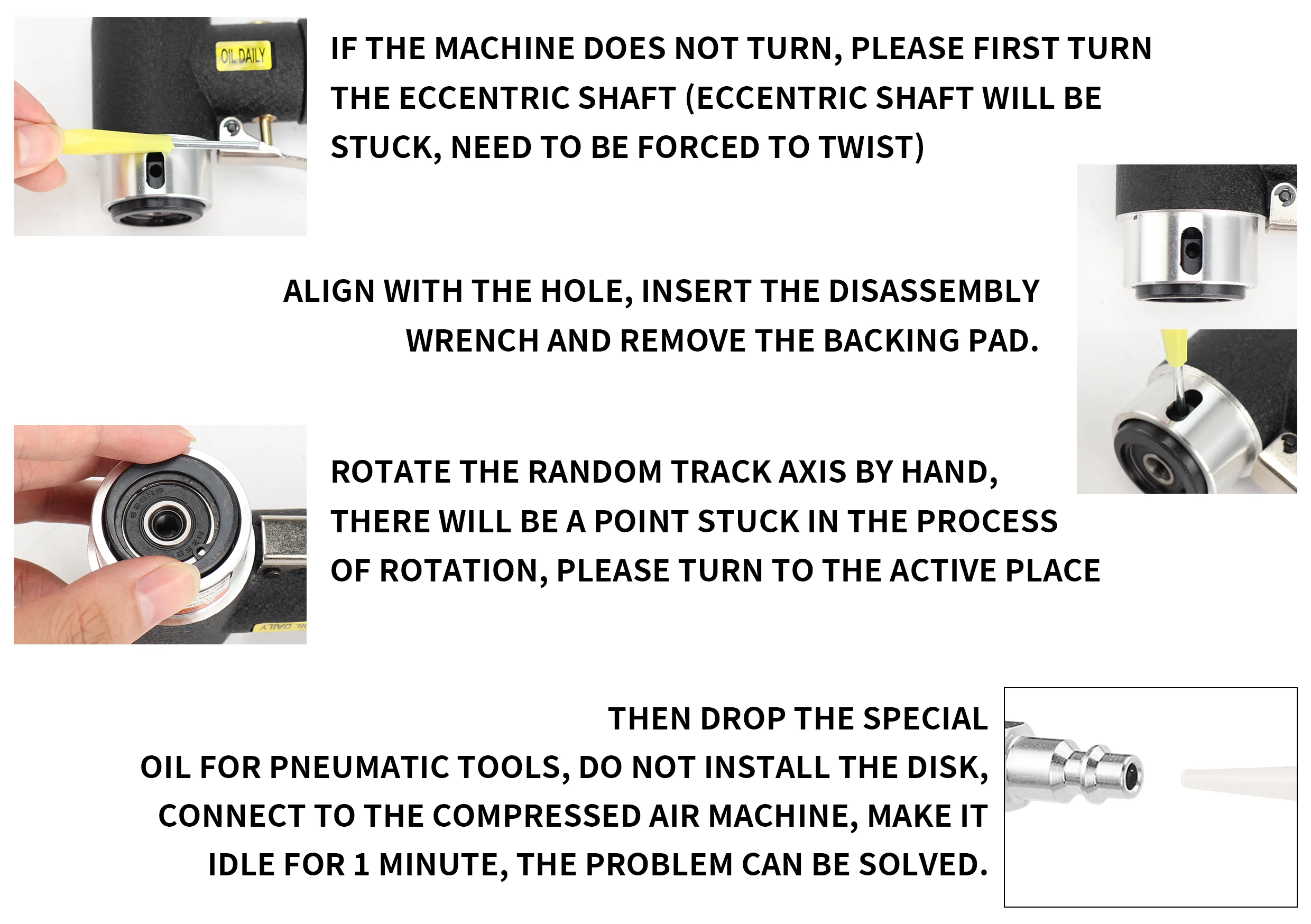 OIL DAILY

IF THE MACHINE DOES NOT TURN, PLEASE FIRST TURN THE ECCENTRIC SHAFT (ECCENTRIC SHAFT WILL BE STUCK, NEED TO BE FORCED TO TWIST)

ALIGN WITH THE HOLE, INSERT THE DISASSEMBLY WRENCH AND REMOVE THE BACKING PAD.

ROTATE THE RANDOM TRACK AXIS BY HAND, THERE WILL BE A POINT STUCK IN THE PROCESS OF ROTATION, PLEASE TURN TO THE ACTIVE PLACE

OIL DAILY

THEN DROP THE SPECIAL OIL FOR PNEUMATIC TOOLS, DO NOT INSTALL THE DISK, CONNECT TO THE COMPRESSED AIR MACHINE, MAKE IT IDLE FOR 1 MINUTE, THE PROBLEM CAN BE SOLVED.