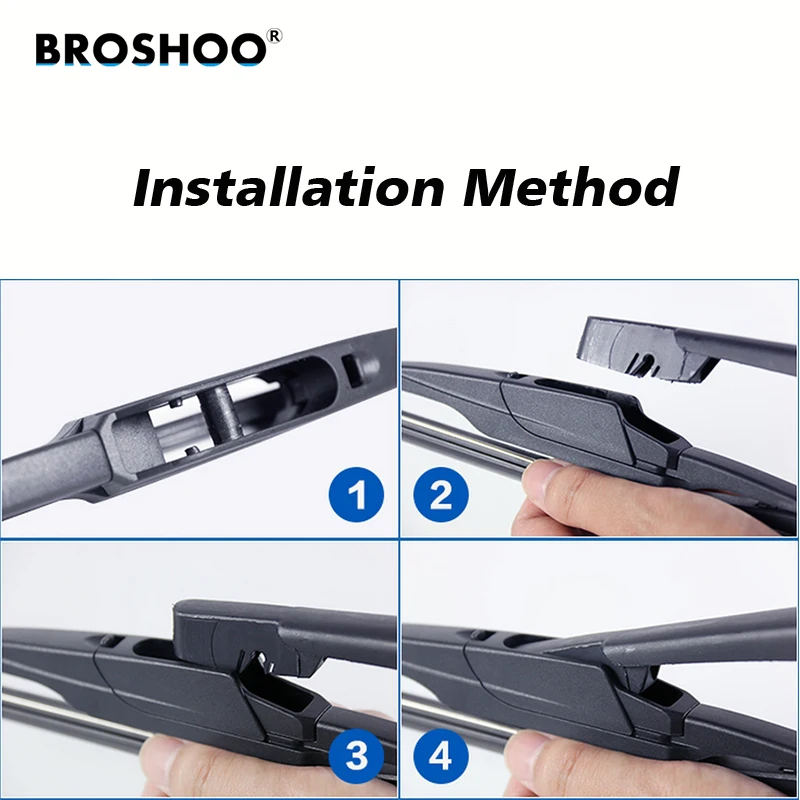 BROSHOO®

Installation Method

1

2

3

4