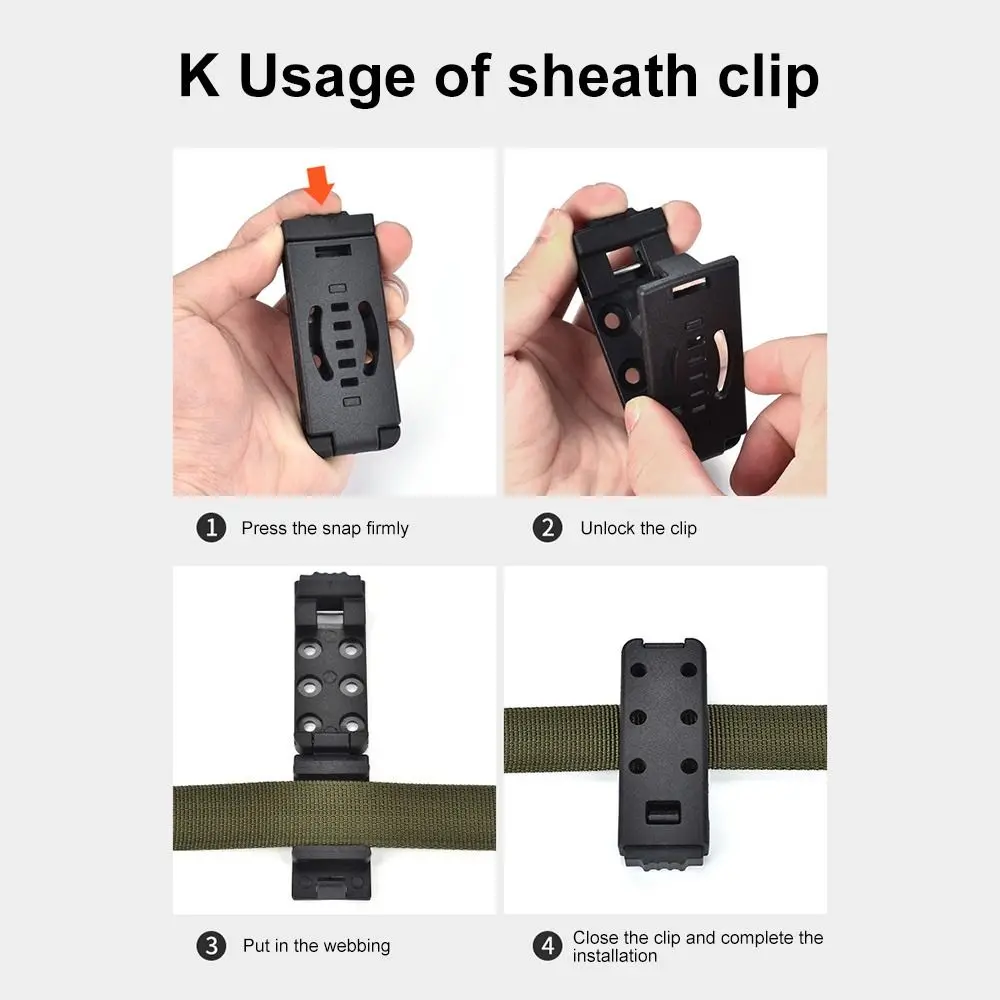 K Usage of sheath clip

1 Press the snap firmly

2 Unlock the clip

3 Put in the webbing

4 Close the clip and complete the installation