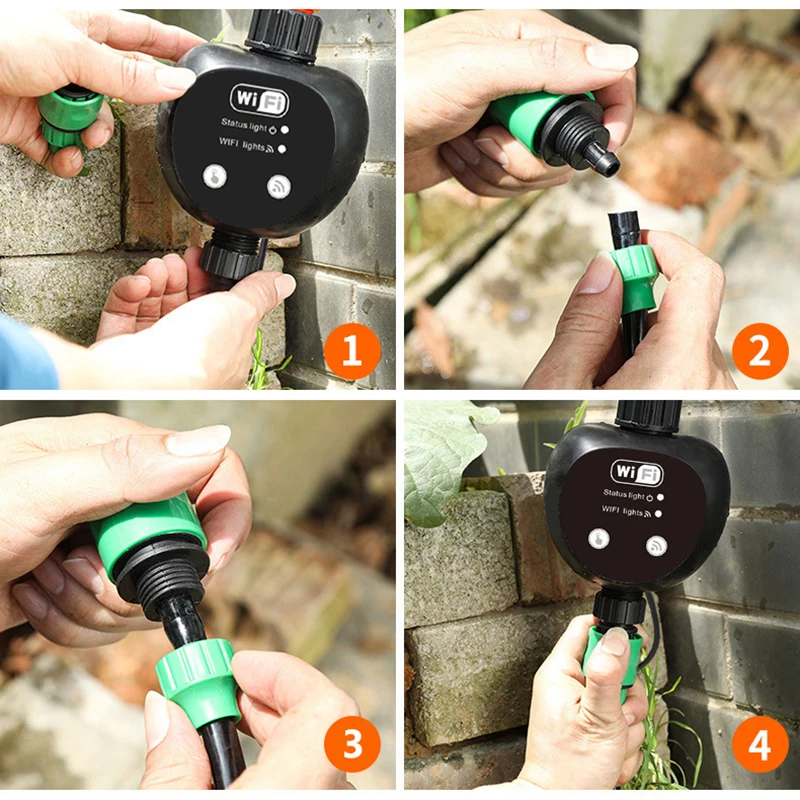 WiFi
Status light
WIFI lights
1
2
3
WiFi
Status light
WIFI lights
4