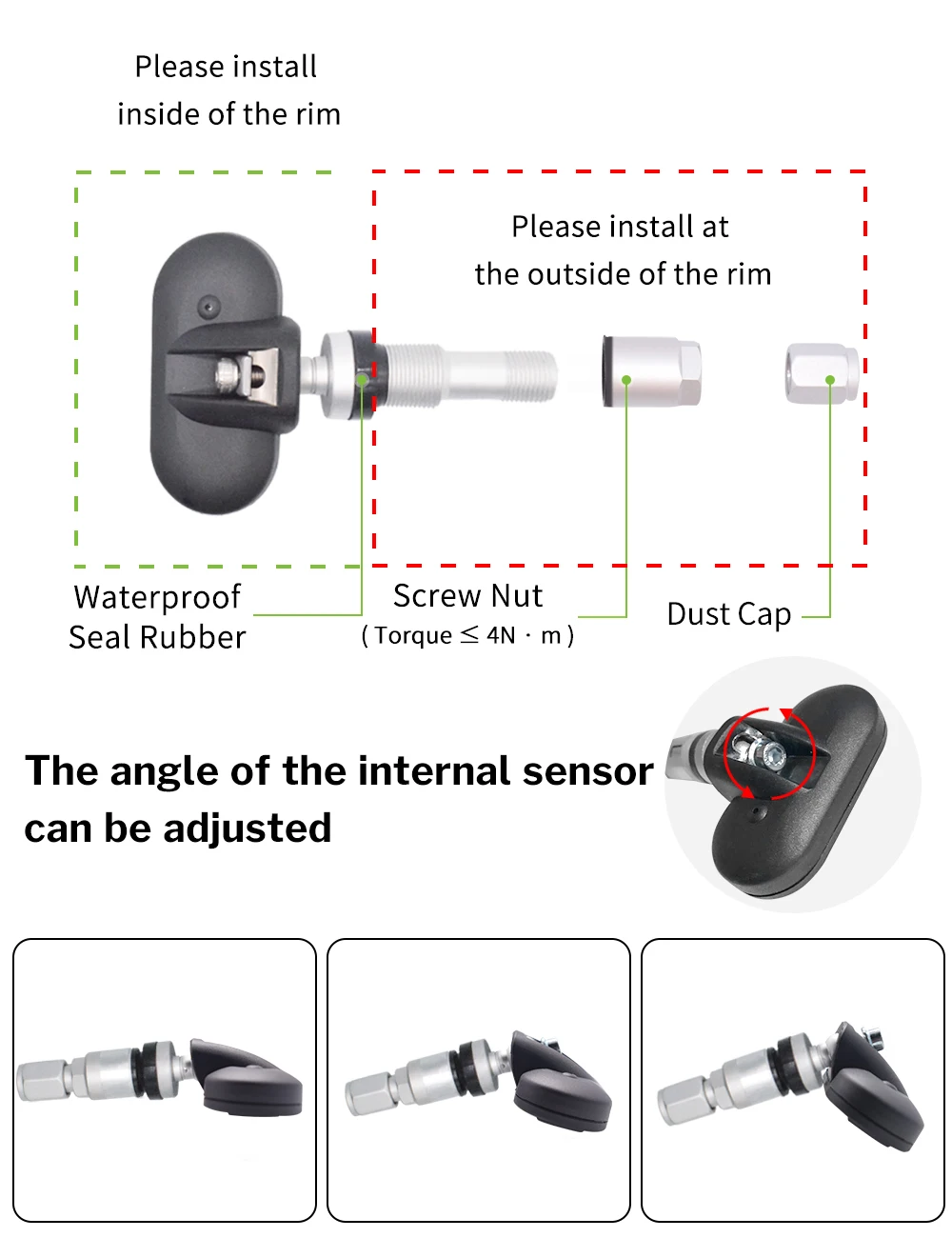 Please install inside of the rim

Please install at the outside of the rim

Waterproof Seal Rubber

Screw Nut
( Torque $\leq$ 4N · m )

Dust Cap

The angle of the internal sensor can be adjusted