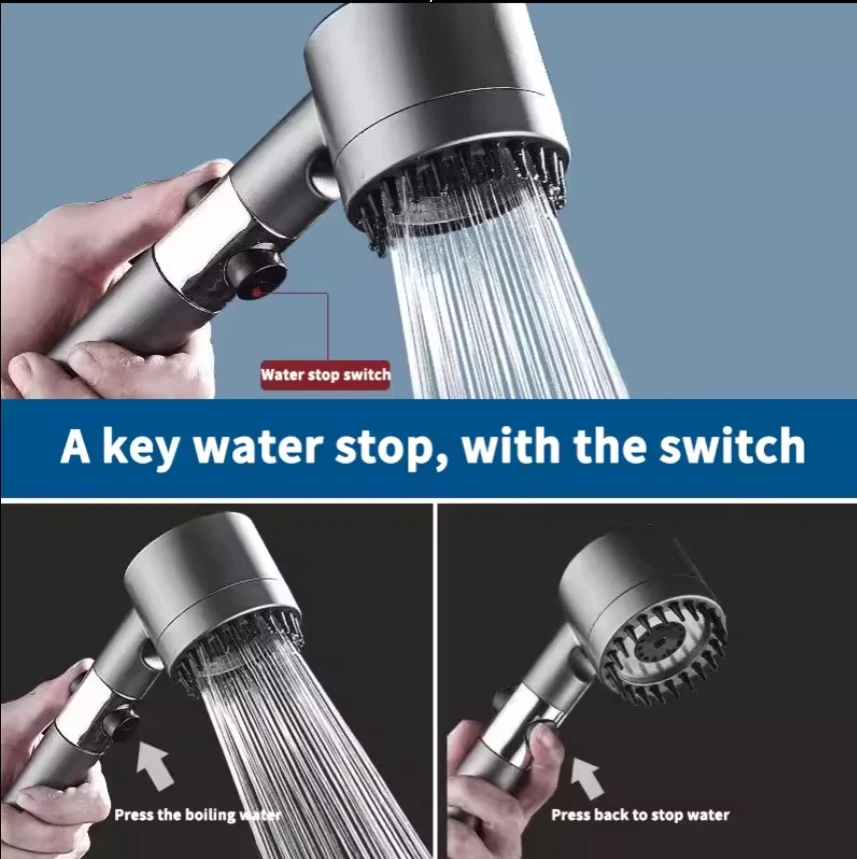 Water stop switch

A key water stop, with the switch

Press the boiling water

Press back to stop water