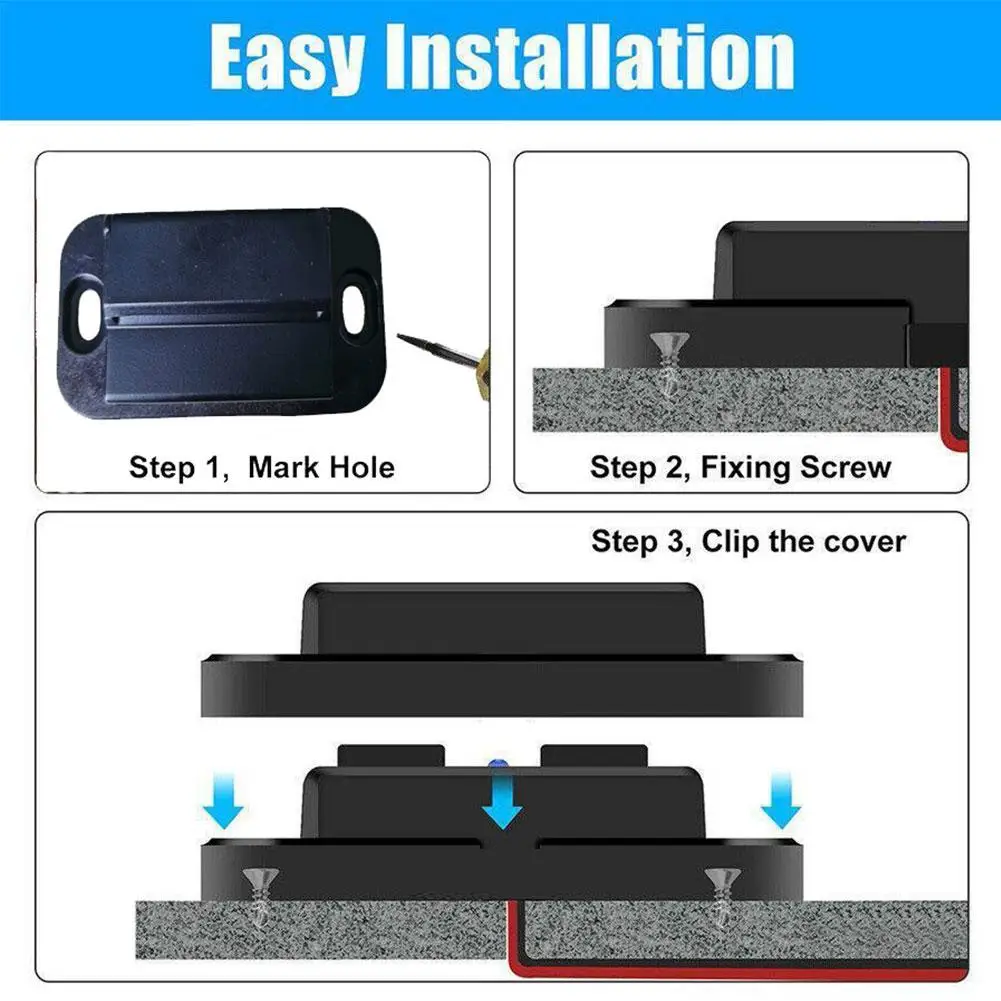 Easy Installation

Step 1, Mark Hole

Step 2, Fixing Screw

Step 3, Clip the cover