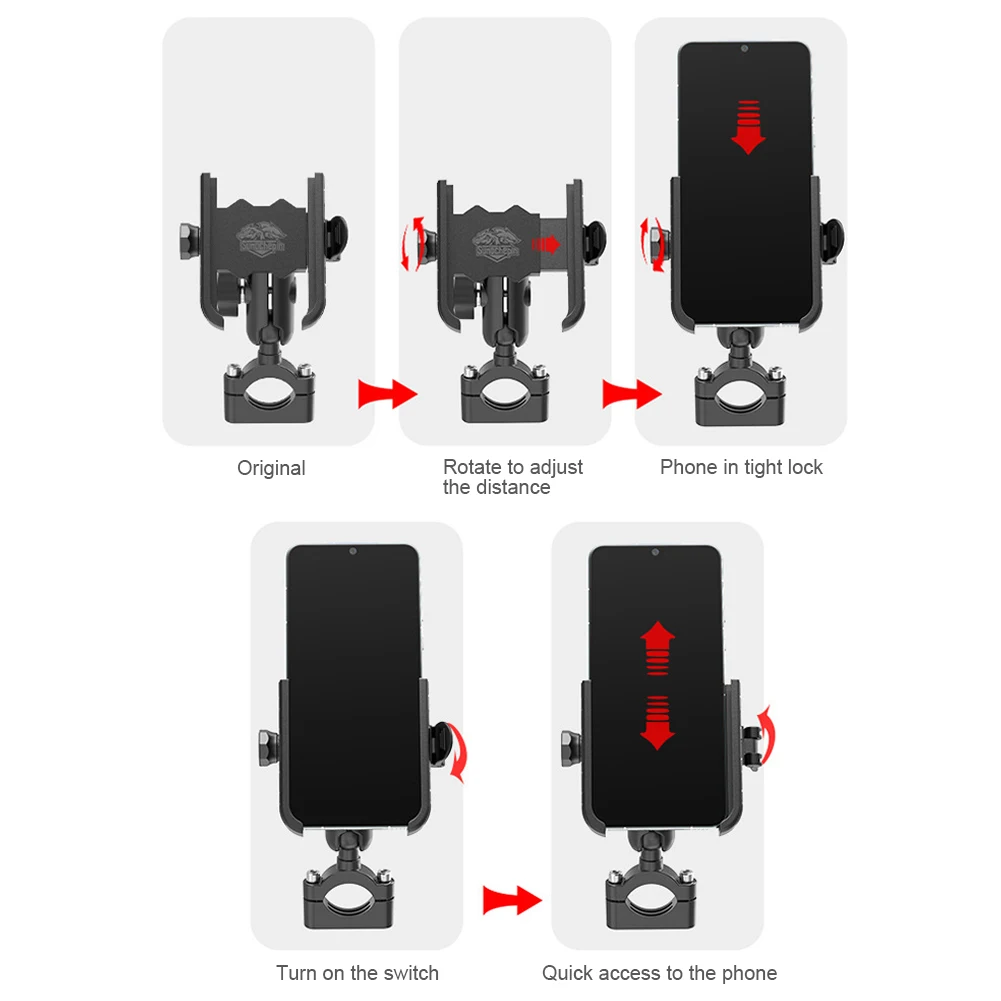 Original

Rotate to adjust the distance

Phone in tight lock

Turn on the switch

Quick access to the phone