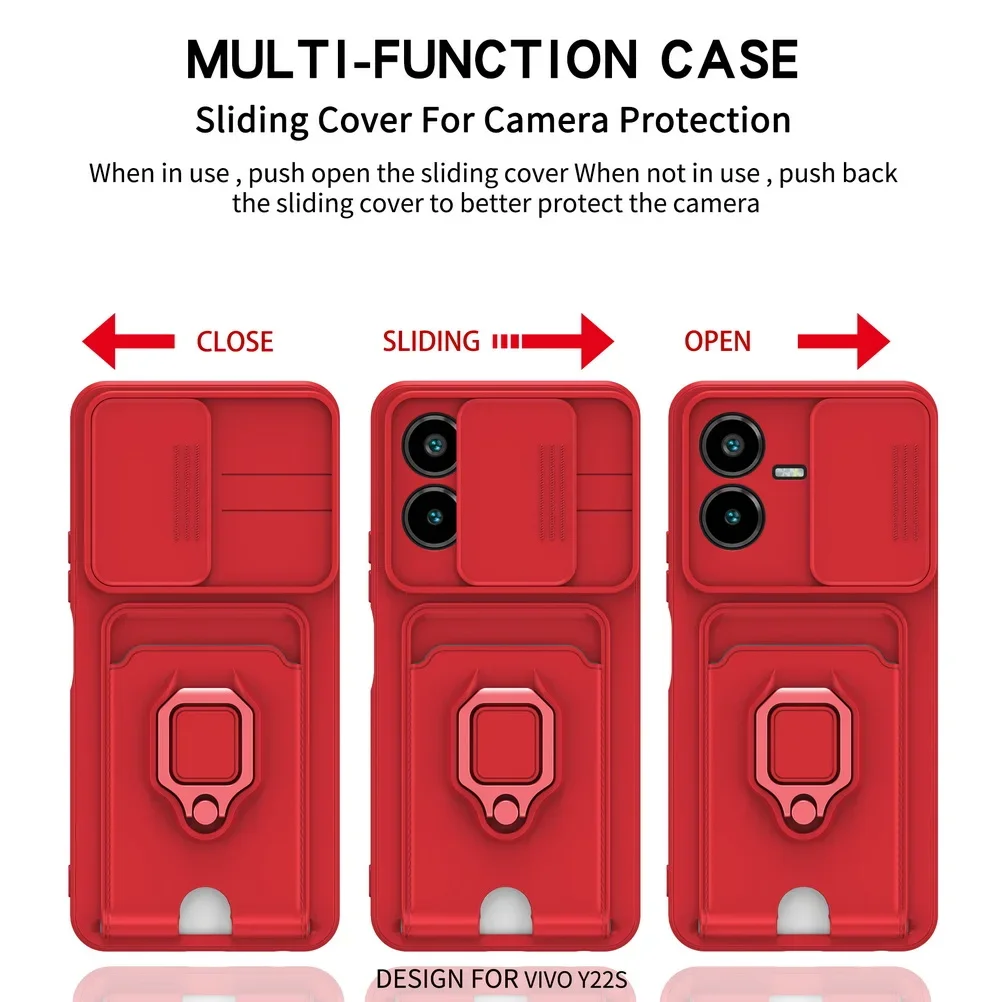 MULTI-FUNCTION CASE
Sliding Cover For Camera Protection

When in use , push open the sliding cover When not in use , push back the sliding cover to better protect the camera

CLOSE

SLIDING

OPEN

DESIGN FOR VIVO Y22S