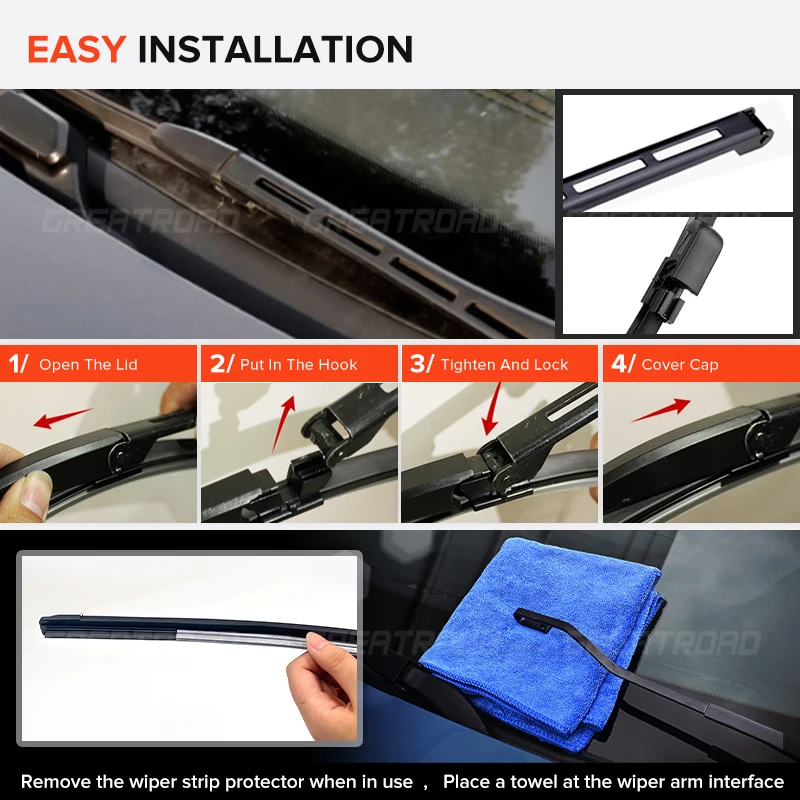 EASY INSTALLATION

GREATROAD GREATROAD

1/ Open The Lid

2/ Put In The Hook

3/ Tighten And Lock

4/ Cover Cap

GREATROAD GREATROAD

Remove the wiper strip protector when in use , Place a towel at the wiper arm interface