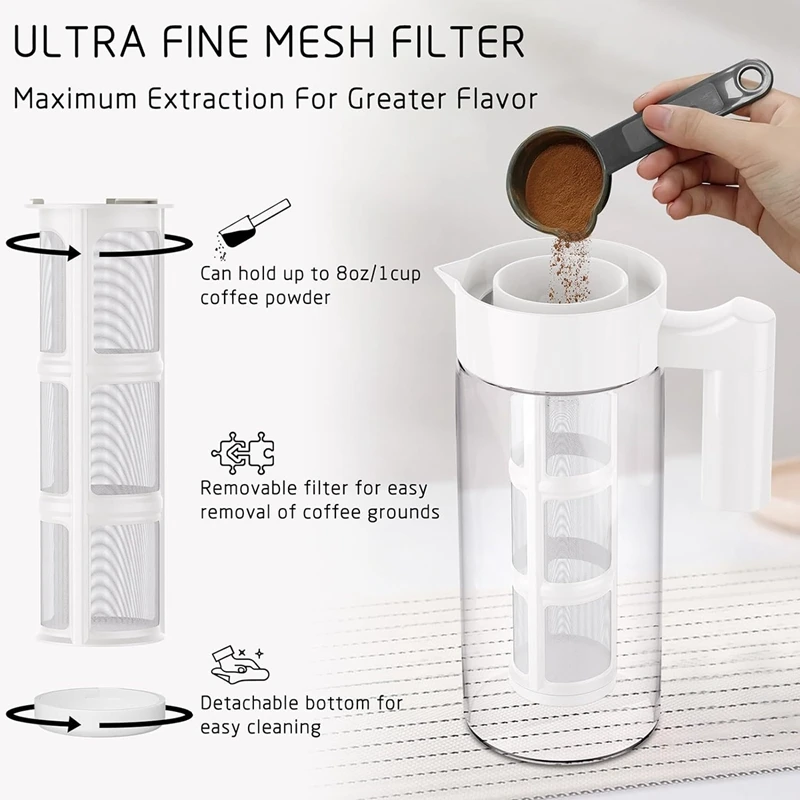 ULTRA FINE MESH FILTER

Maximum Extraction For Greater Flavor

Can hold up to 8oz/1cup coffee powder

Removable filter for easy removal of coffee grounds

Detachable bottom for easy cleaning