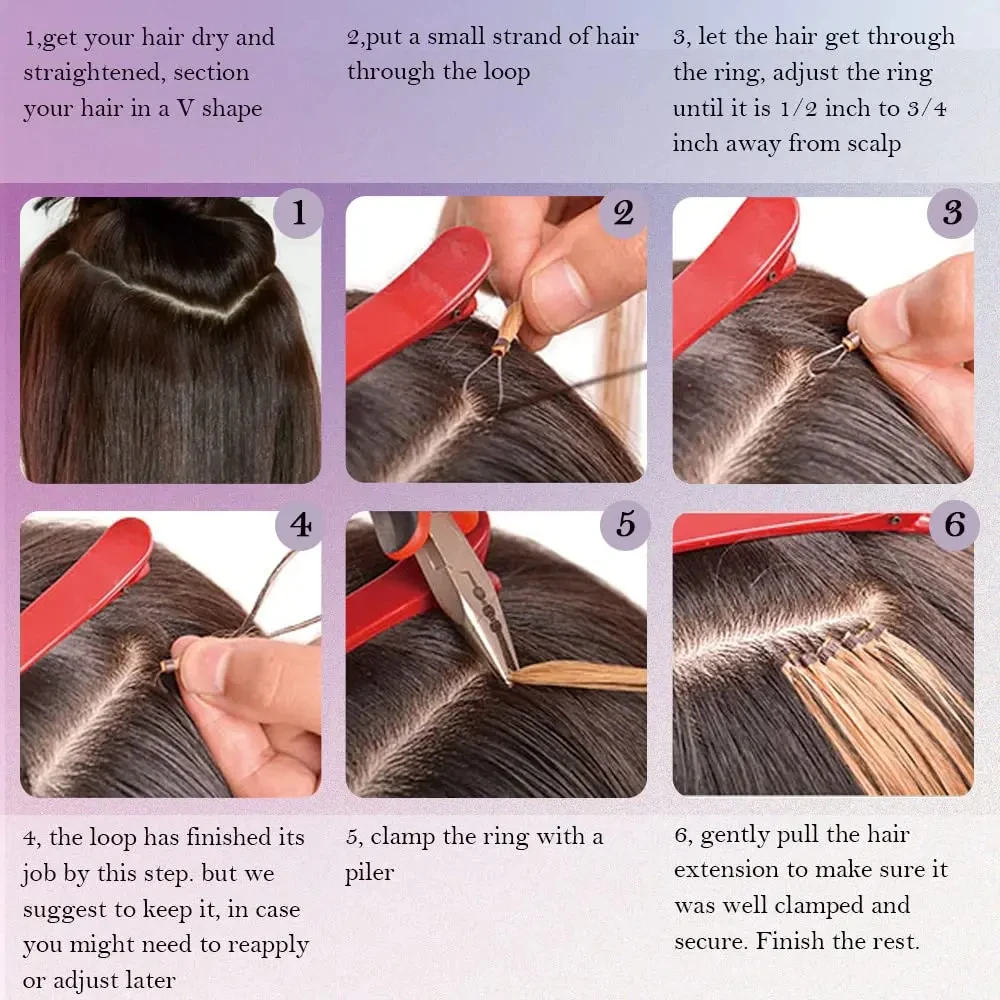 1,get your hair dry and straightened, section your hair in a V shape

2,put a small strand of hair through the loop

3, let the hair get through the ring, adjust the ring until it is 1/2 inch to 3/4 inch away from scalp

1

2

3

4

5

6

4, the loop has finished its job by this step. but we suggest to keep it, in case you might need to reapply or adjust later

5, clamp the ring with a piler

6, gently pull the hair extension to make sure it was well clamped and secure. Finish the rest.