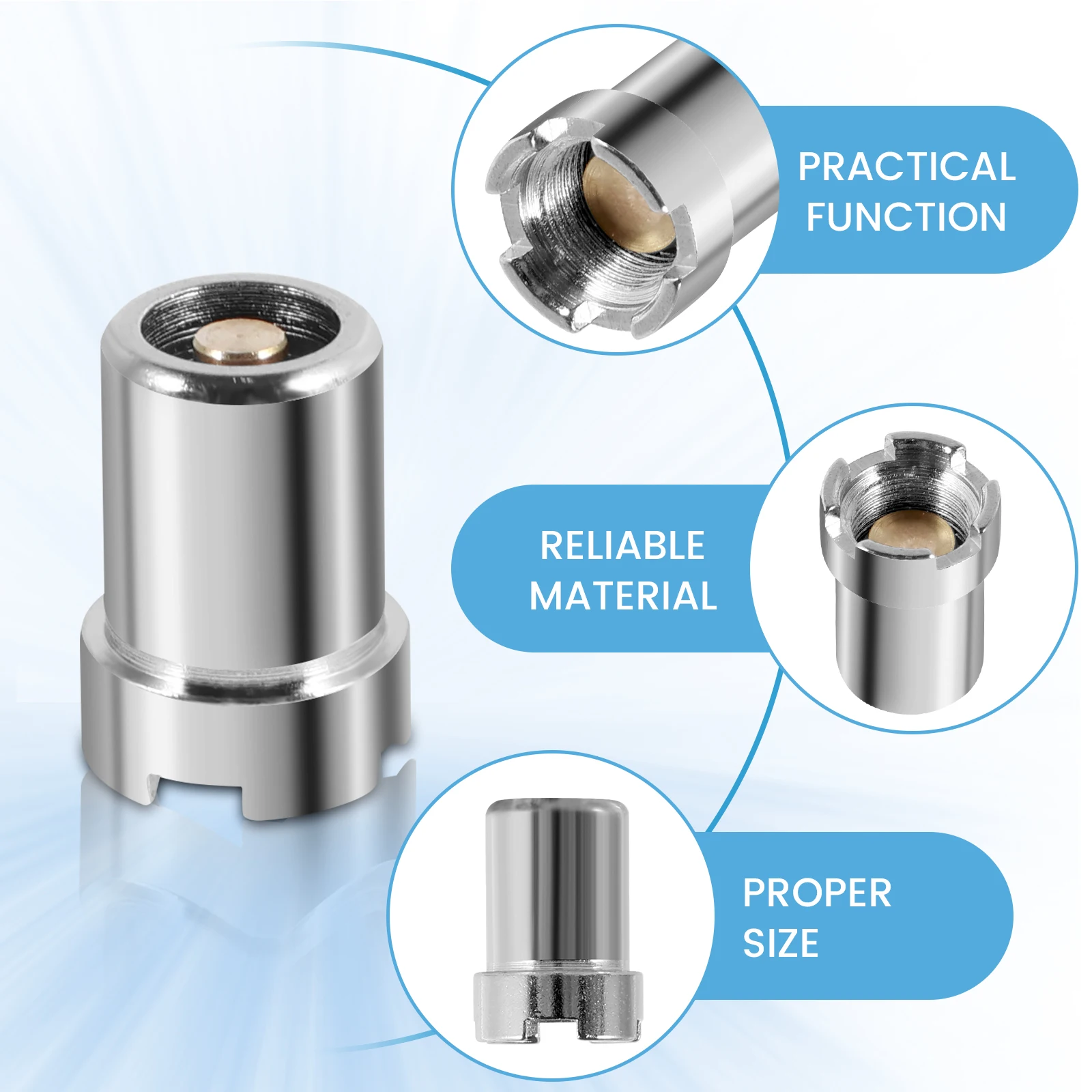 PRACTICAL FUNCTION

RELIABLE MATERIAL

PROPER SIZE