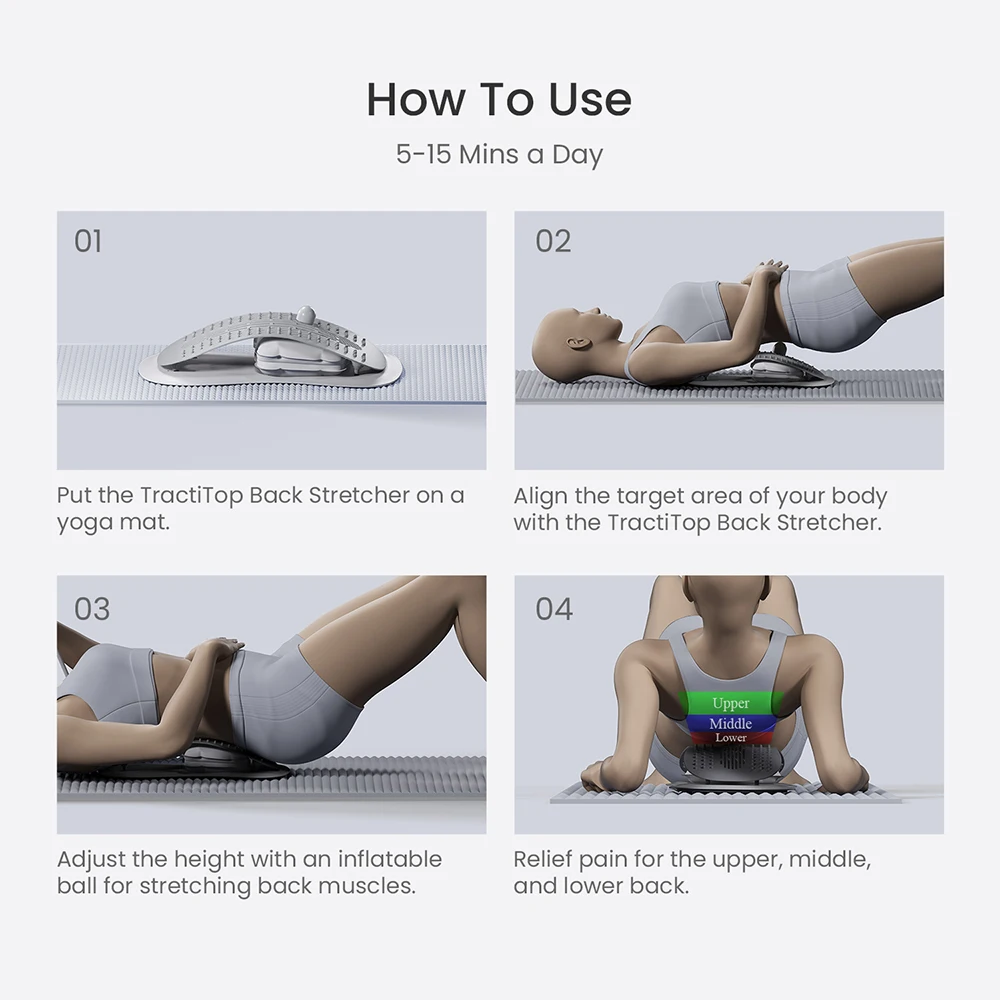 How To Use

5-15 Mins a Day

01

Put the TractiTop Back Stretcher on a yoga mat.

02

Align the target area of your body with the TractiTop Back Stretcher.

03

Adjust the height with an inflatable ball for stretching back muscles.

04

Upper
Middle
Lower

Relief pain for the upper, middle, and lower back.