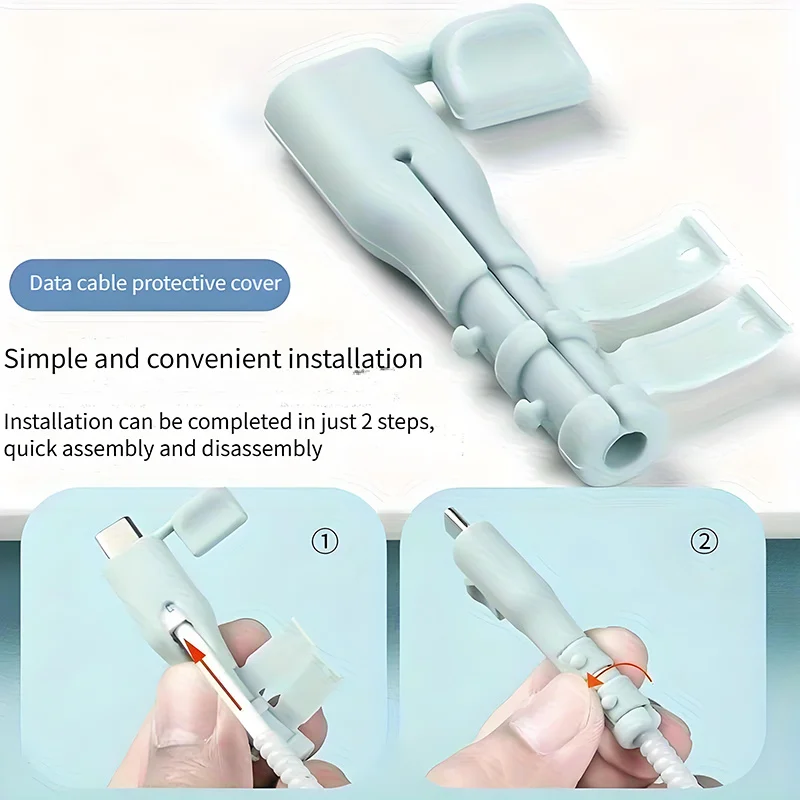 Data cable protective cover

Simple and convenient installation

Installation can be completed in just 2 steps, quick assembly and disassembly

①

②