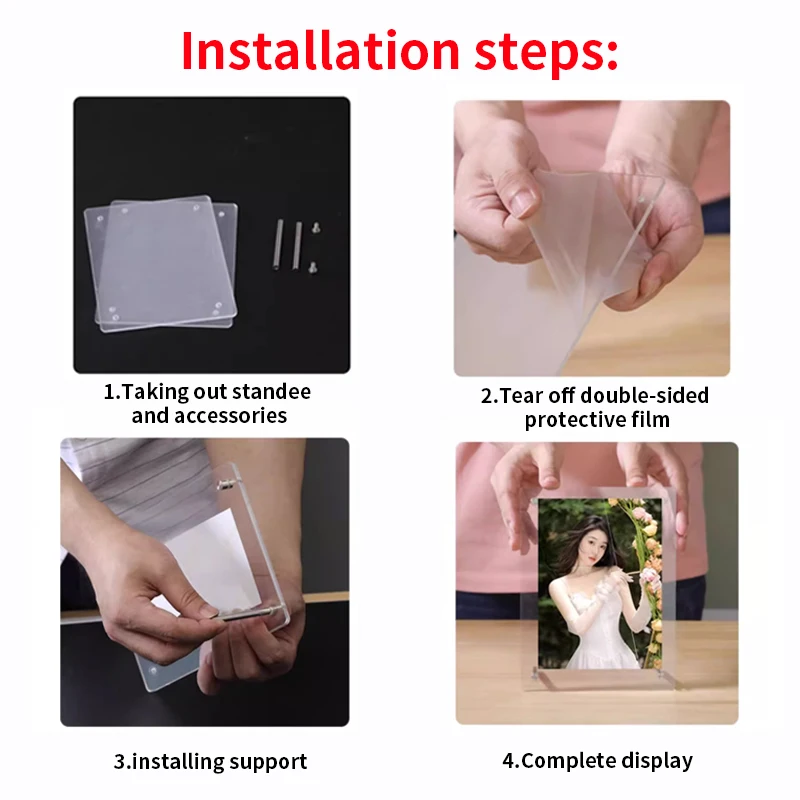 Installation steps:

1.Taking out standee and accessories

2.Tear off double-sided protective film

3.installing support

4.Complete display