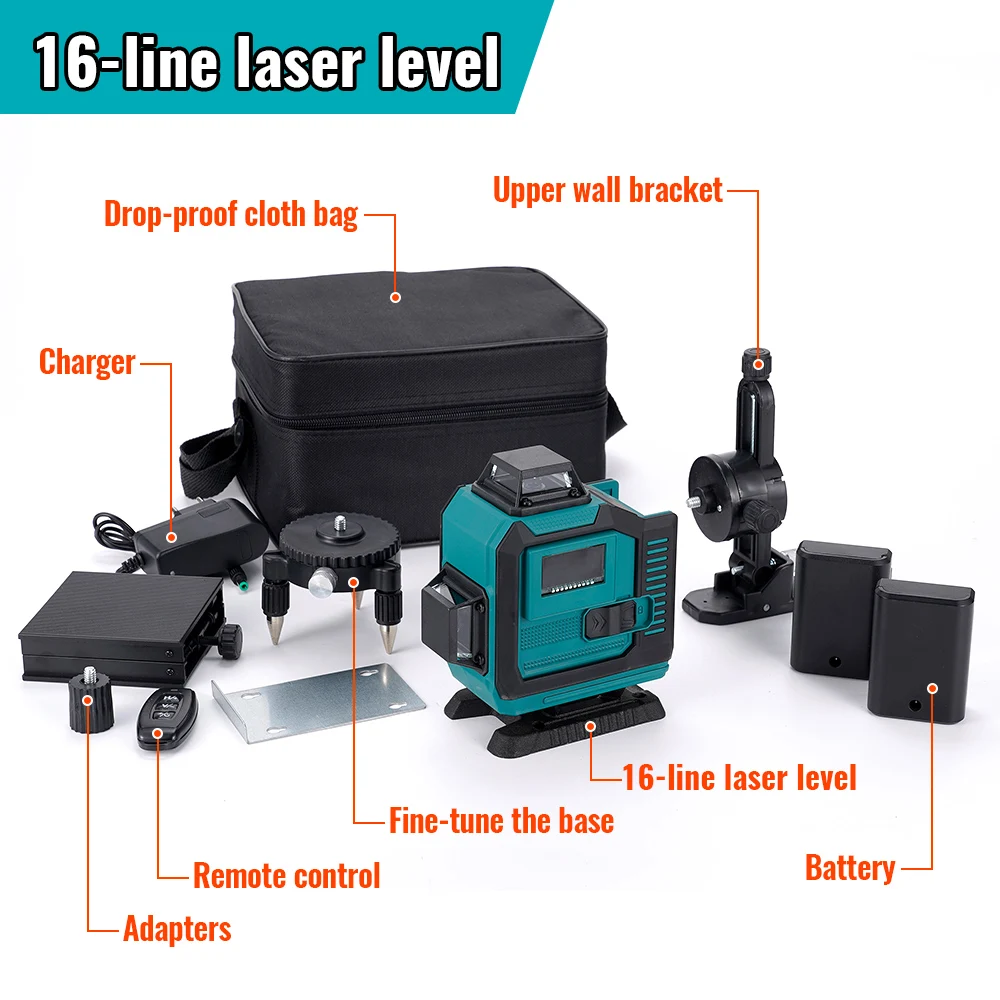 16-line laser level

Upper wall bracket

Drop-proof cloth bag

Charger

16-line laser level

Fine-tune the base

Remote control

Battery

Adapters