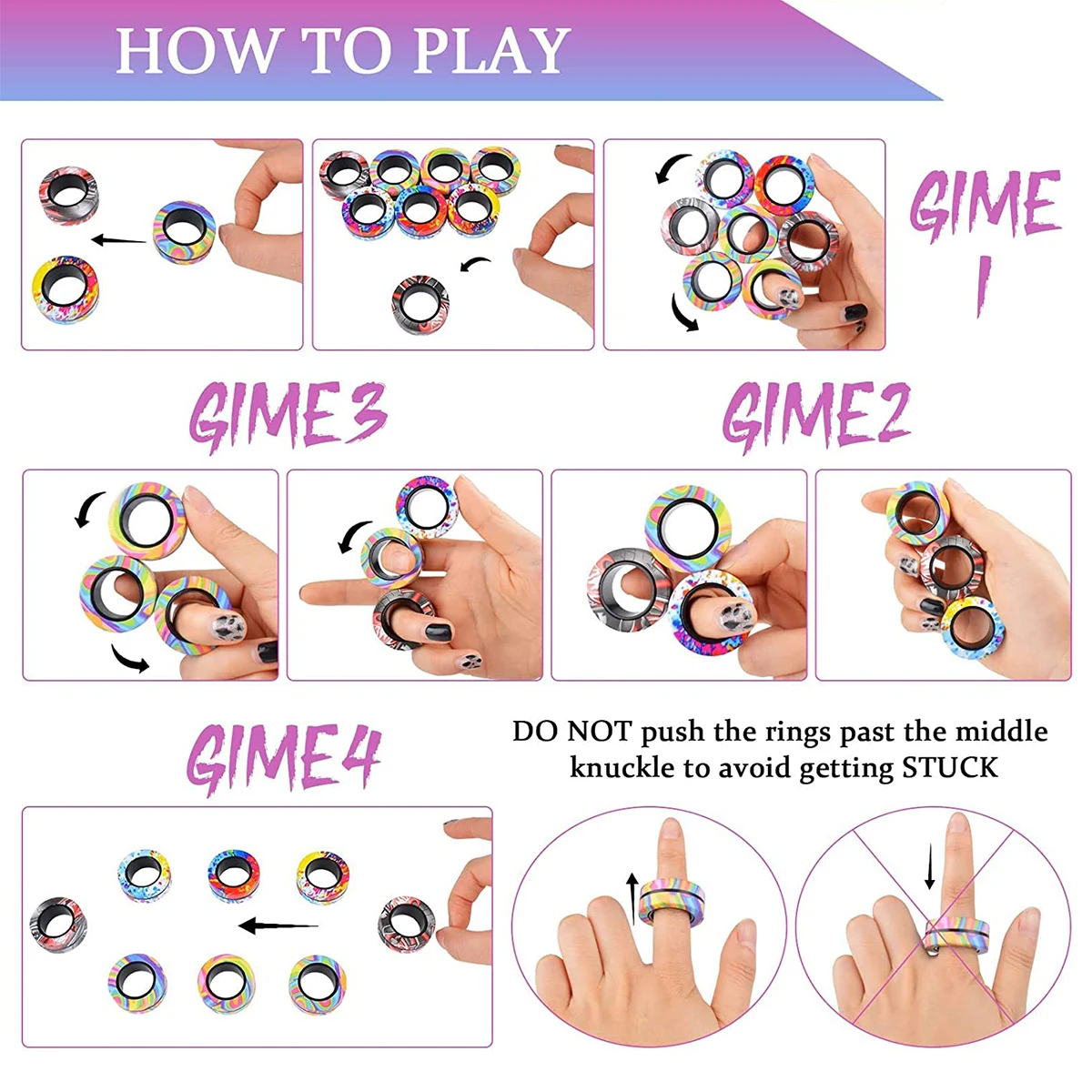 HOW TO PLAY

GIME 1

GIME3

GIME2

GIME4

DO NOT push the rings past the middle knuckle to avoid getting STUCK