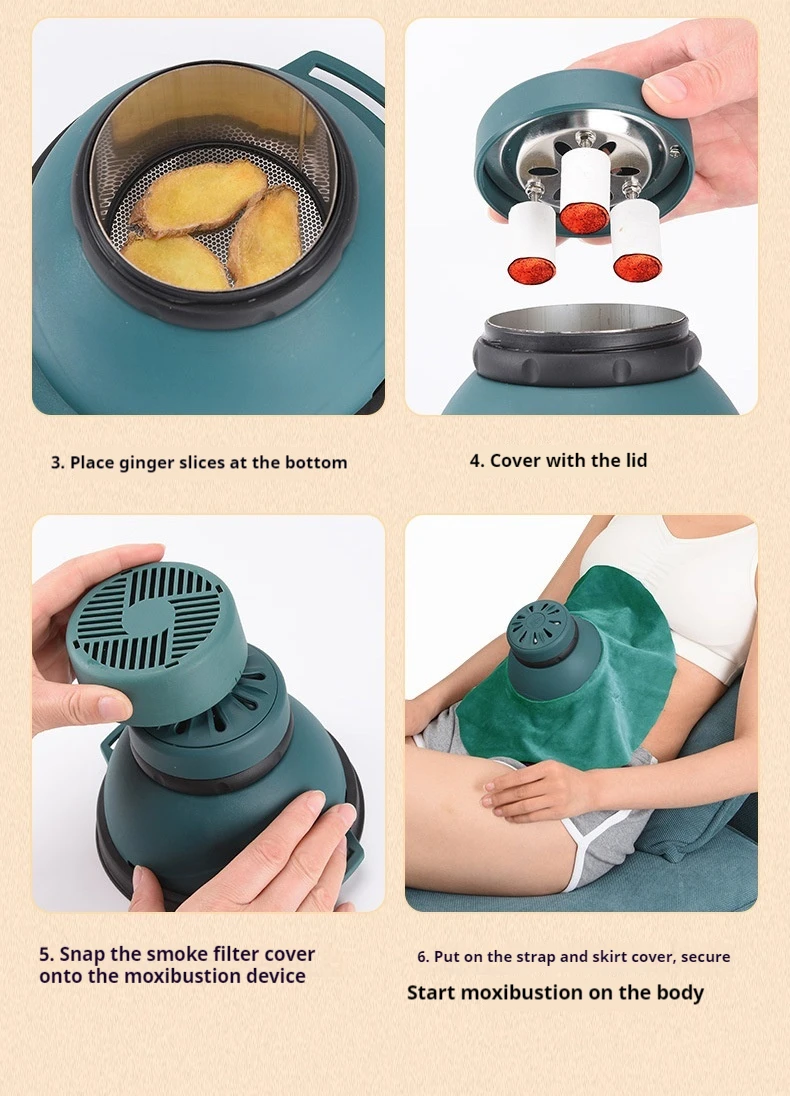 3. Place ginger slices at the bottom

4. Cover with the lid

5. Snap the smoke filter cover onto the moxibustion device

6. Put on the strap and skirt cover, secure

Start moxibustion on the body