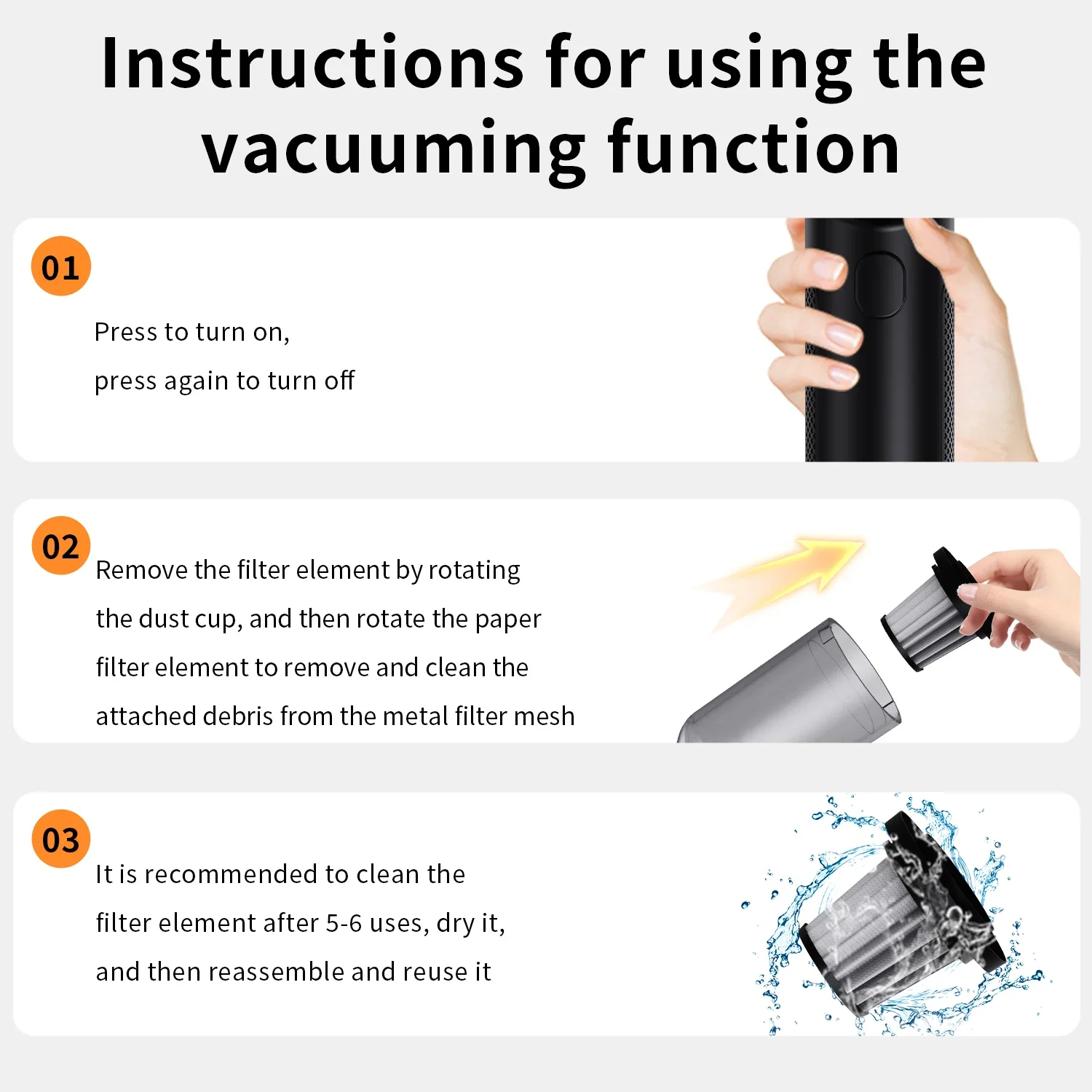 Instructions for using the vacuuming function

01

Press to turn on,
press again to turn off

02

Remove the filter element by rotating the dust cup, and then rotate the paper filter element to remove and clean the attached debris from the metal filter mesh

03

It is recommended to clean the filter element after 5-6 uses, dry it, and then reassemble and reuse it