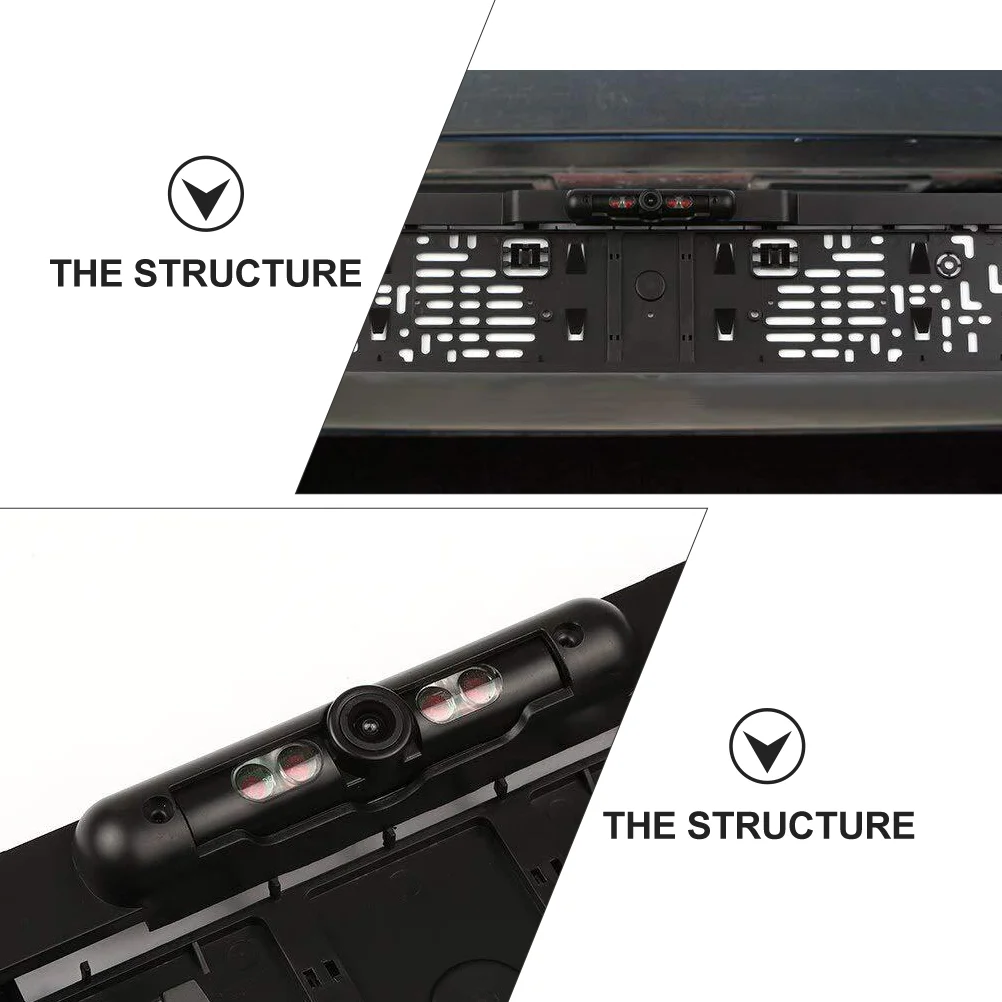 THE STRUCTURE

THE STRUCTURE