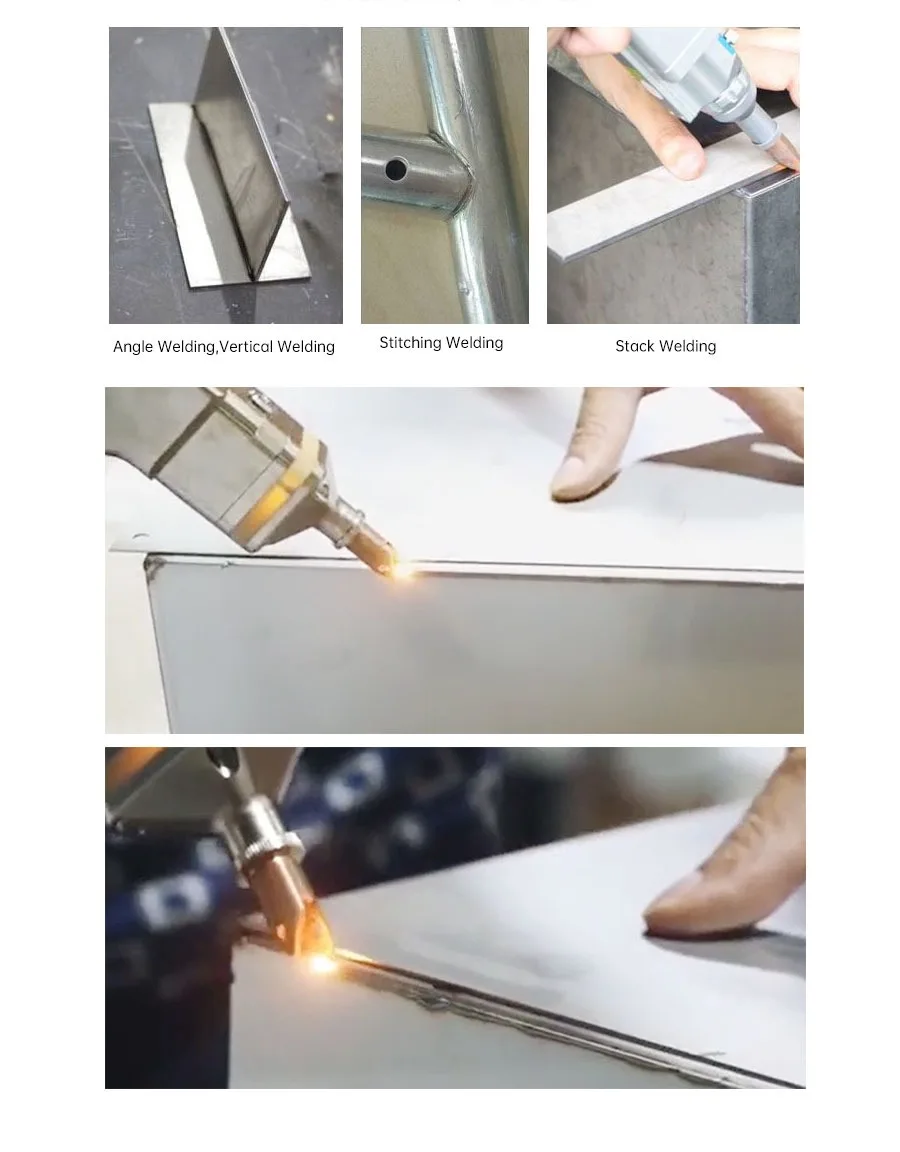 Angle Welding,Vertical Welding

Stitching Welding

Stack Welding