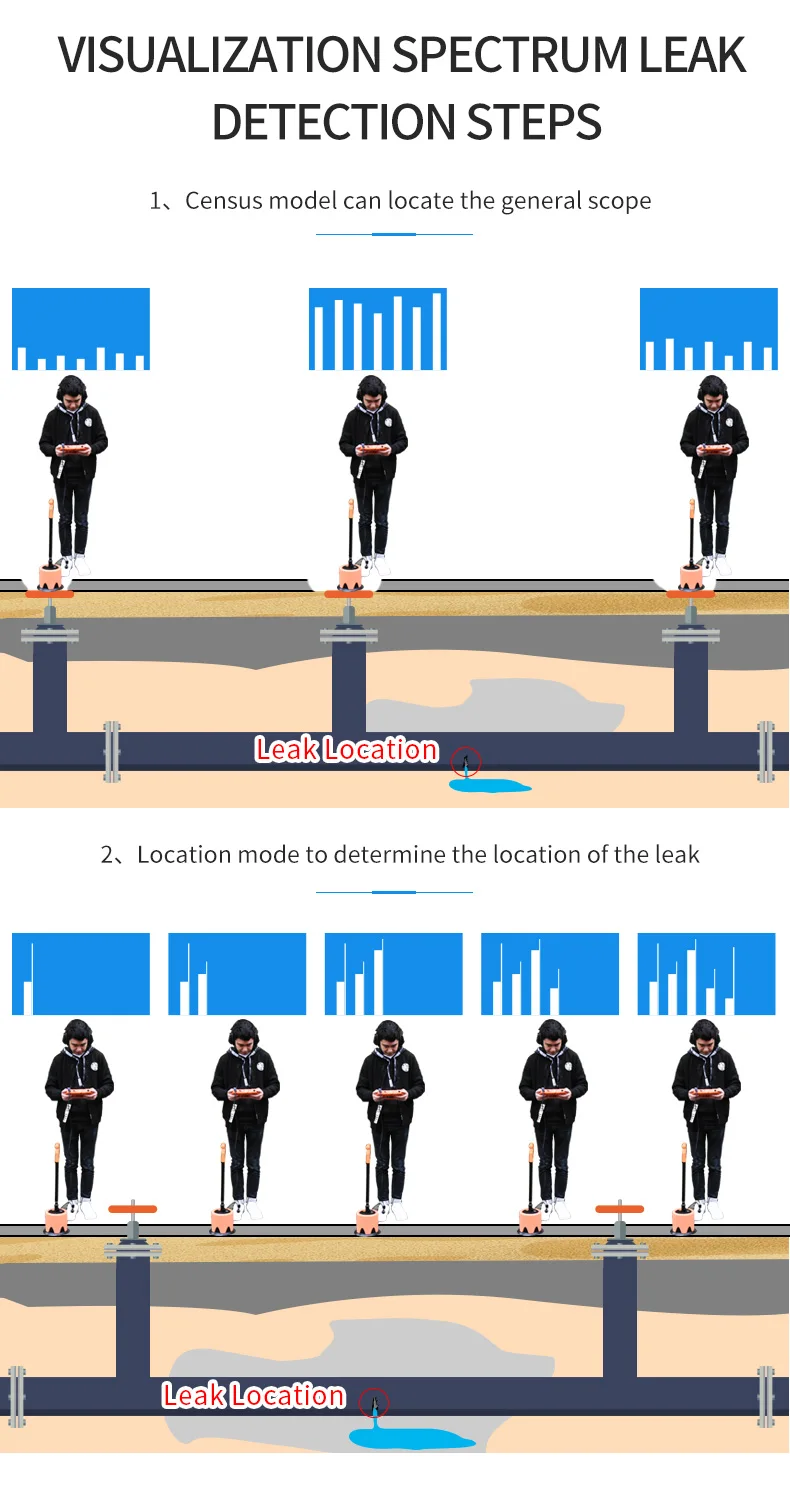 VISUALIZATION SPECTRUM LEAK DETECTION STEPS

1、Census model can locate the general scope

Leak Location

2、Location mode to determine the location of the leak

Leak Location