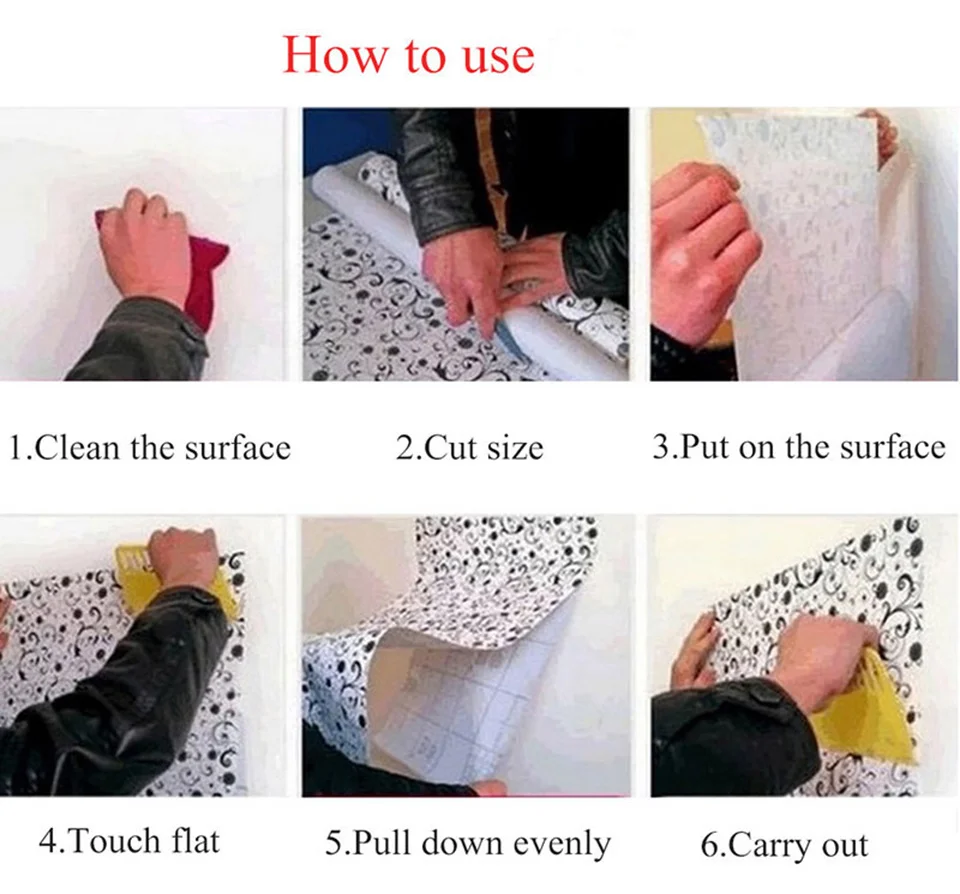 How to use

1.Clean the surface

2.Cut size

3.Put on the surface

4.Touch flat

5.Pull down evenly

6.Carry out