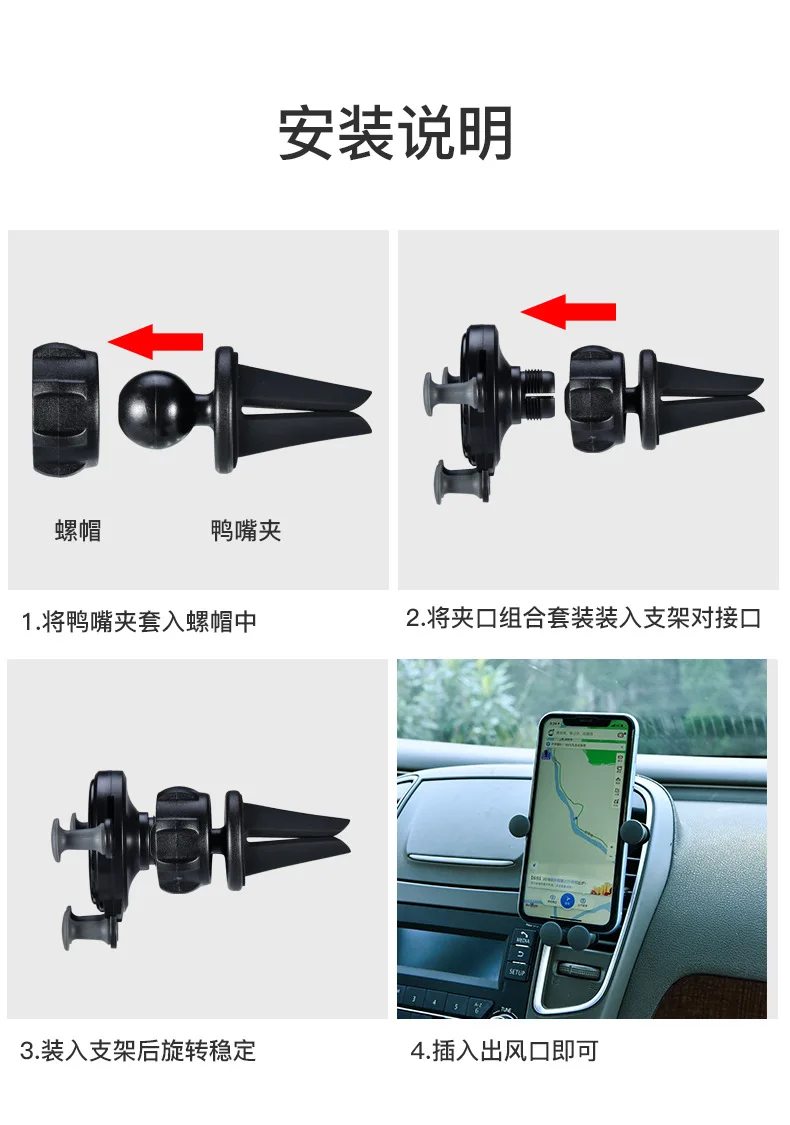 安装说明

螺帽

鸭嘴夹

1.将鸭嘴夹套入螺帽中

2.将夹口组合套装装入支架对接口

3.装入支架后旋转稳定

MEDIA

SETUP

4.插入出风口即可