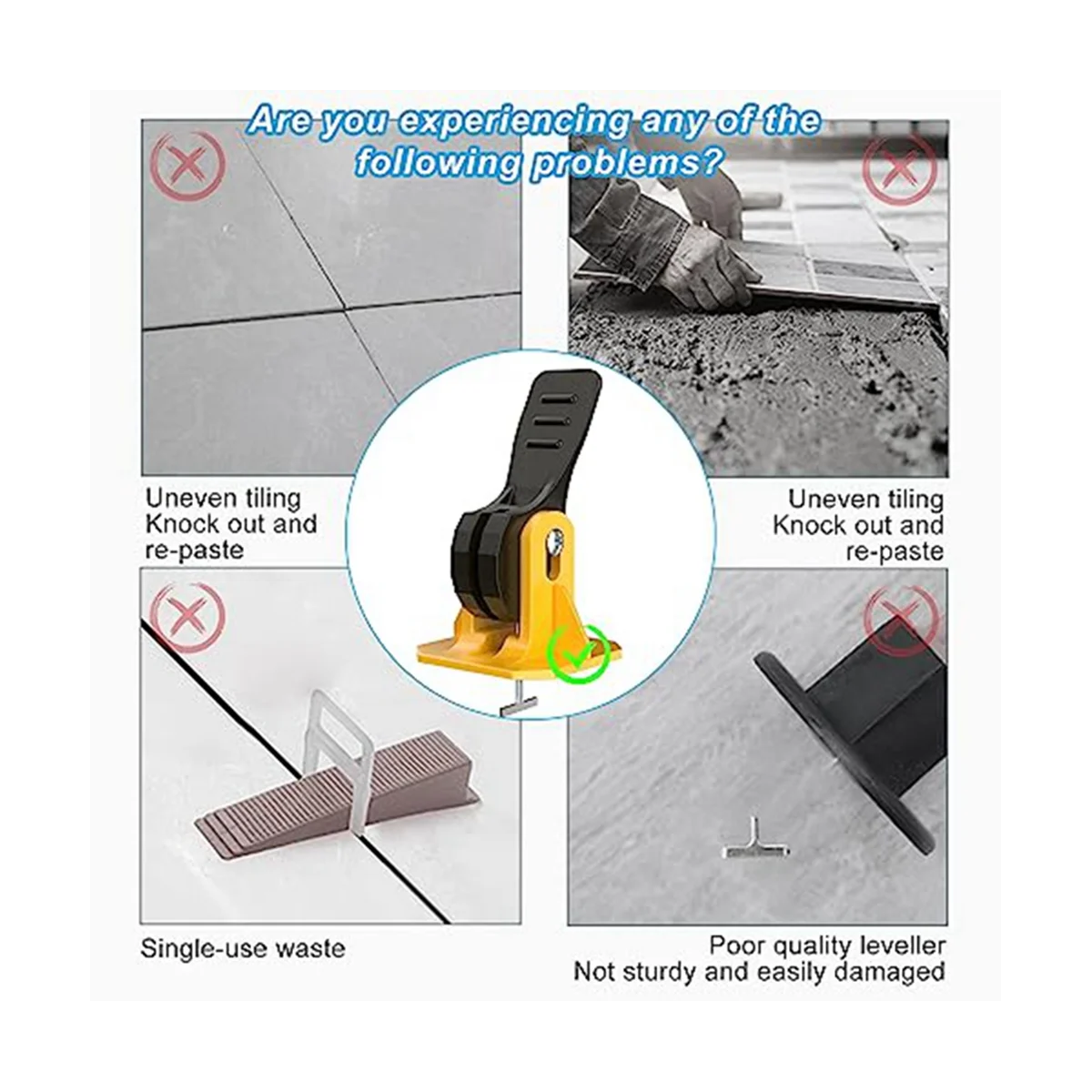 Are you experiencing any of the following problems?

Uneven tiling
Knock out and re-paste

Uneven tiling
Knock out and re-paste

Single-use waste

Poor quality leveller
Not sturdy and easily damaged