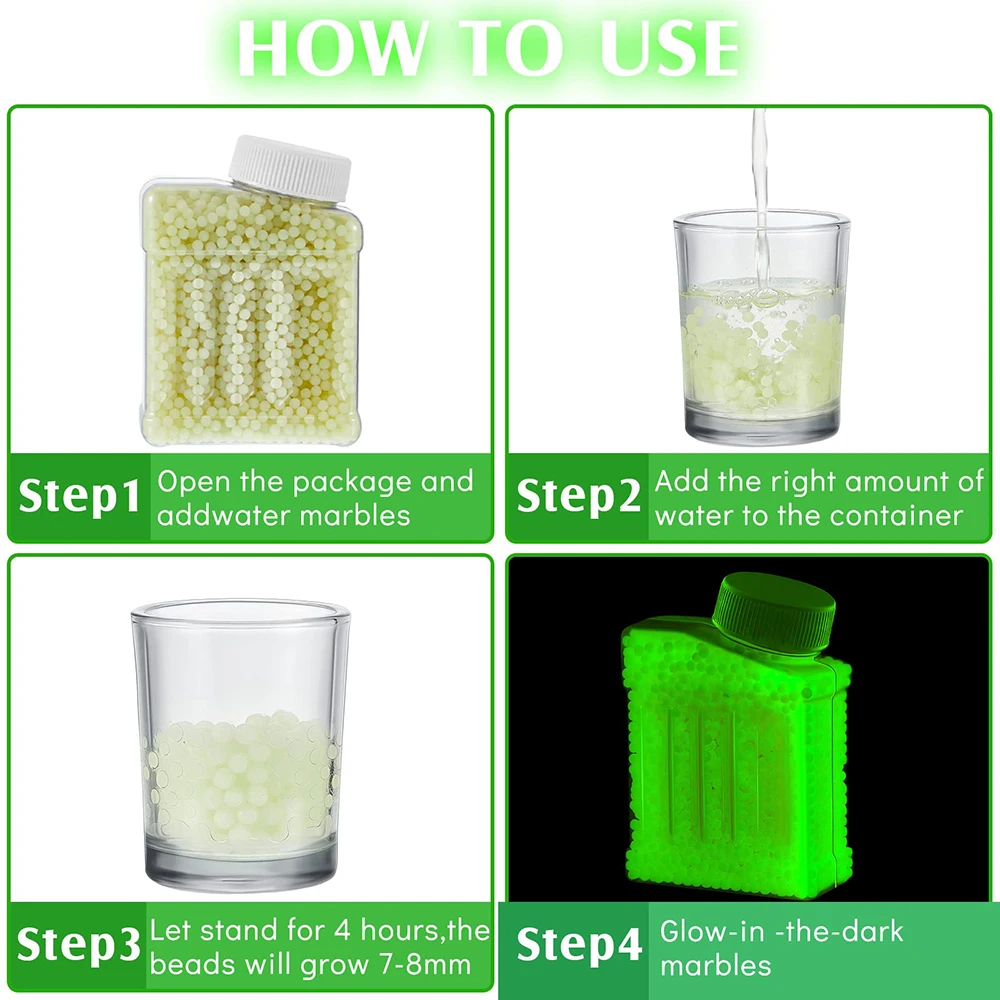 HOW TO USE

Step1 Open the package and addwater marbles

Step2 Add the right amount of water to the container

Step3 Let stand for 4 hours,the beads will grow 7-8mm

Step4 Glow-in -the-dark marbles