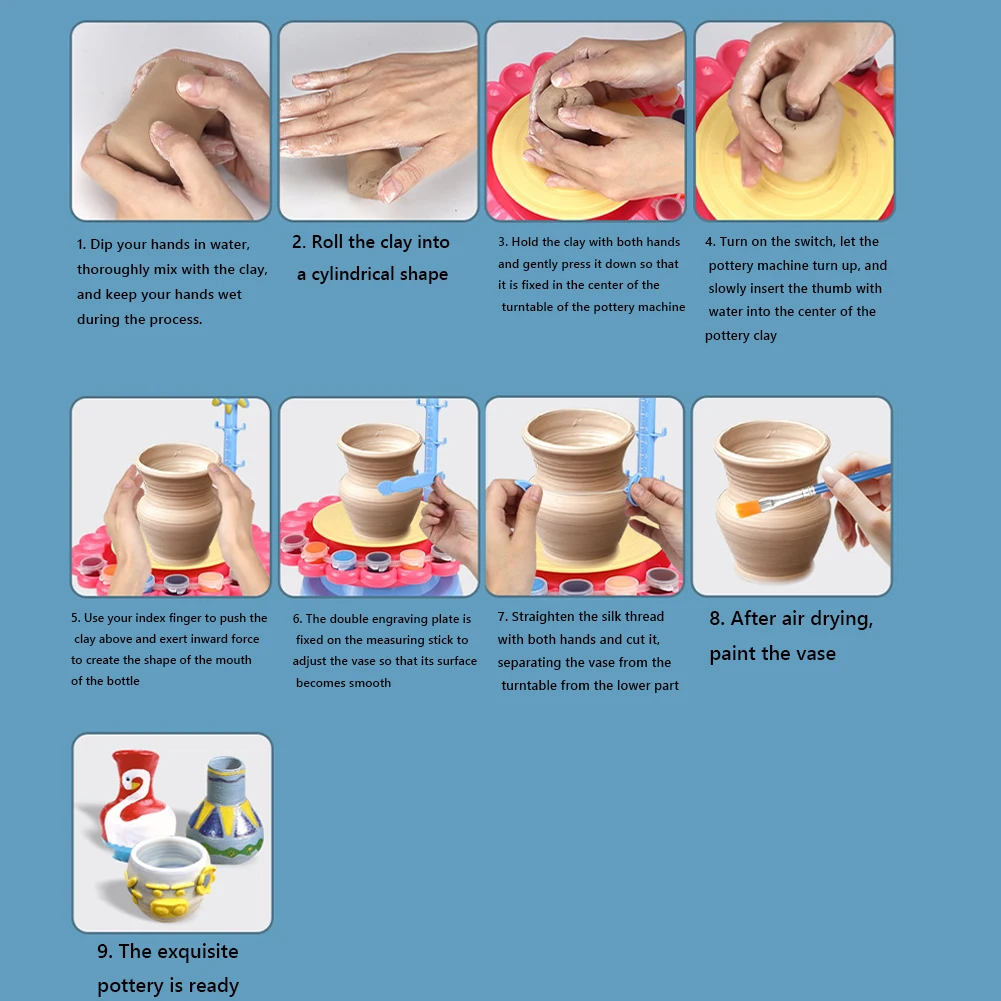 1. Dip your hands in water, thoroughly mix with the clay, and keep your hands wet during the process.

2. Roll the clay into a cylindrical shape

3. Hold the clay with both hands and gently press it down so that it is fixed in the center of the turntable of the pottery machine

4. Turn on the switch, let the pottery machine turn up, and slowly insert the thumb with water into the center of the pottery clay

5. Use your index finger to push the clay above and exert inward force to create the shape of the mouth of the bottle

6. The double engraving plate is fixed on the measuring stick to adjust the vase so that its surface becomes smooth

7. Straighten the silk thread with both hands and cut it, separating the vase from the turntable from the lower part

8. After air drying, paint the vase

9. The exquisite pottery is ready