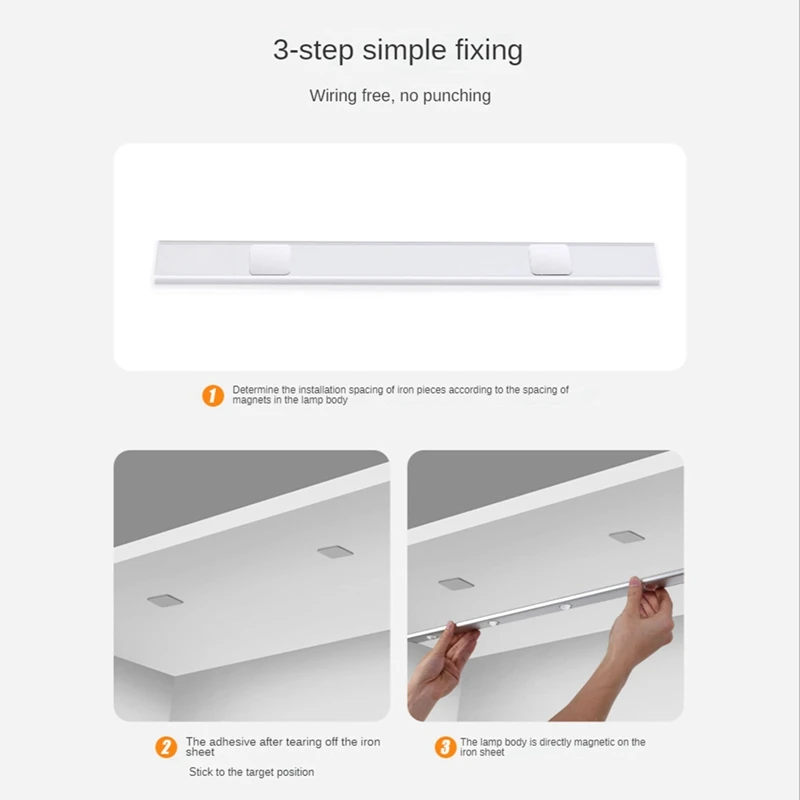 3-step simple fixing

Wiring free, no punching

1 Determine the installation spacing of iron pieces according to the spacing of magnets in the lamp body

2 The adhesive after tearing off the iron sheet

Stick to the target position

3 The lamp body is directly magnetic on the iron sheet