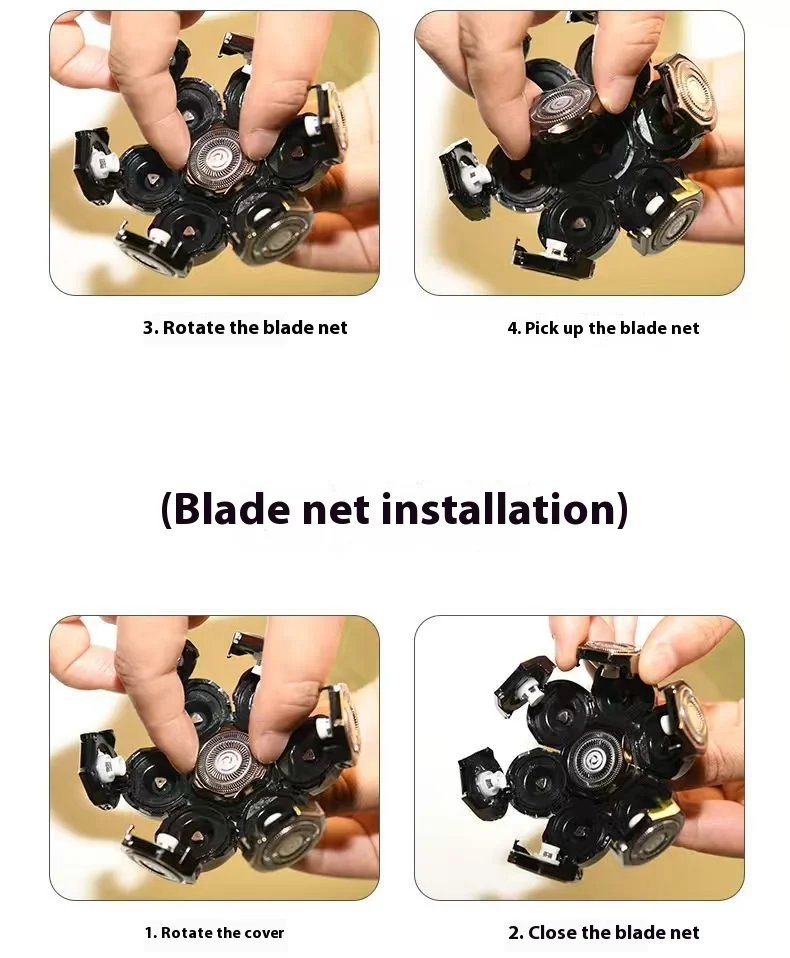 3. Rotate the blade net

4. Pick up the blade net

(Blade net installation)

1. Rotate the cover

2. Close the blade net