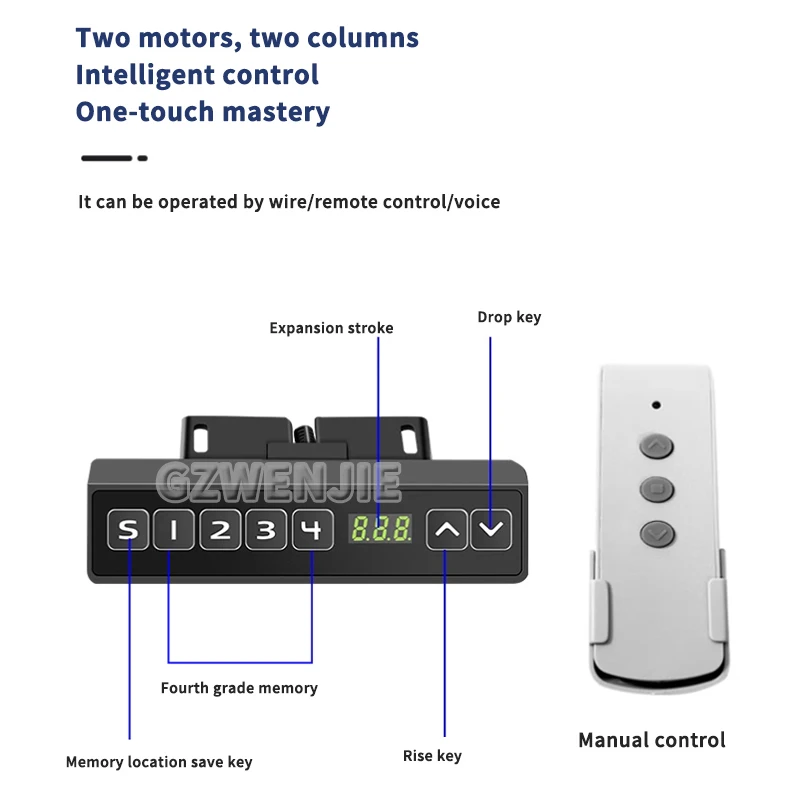 Two motors, two columns
Intelligent control
One-touch mastery

It can be operated by wire/remote control/voice

Expansion stroke

Drop key

GZWENJIE

S 1 2 3 4 8.8.8.

Fourth grade memory

Memory location save key

Rise key

Manual control