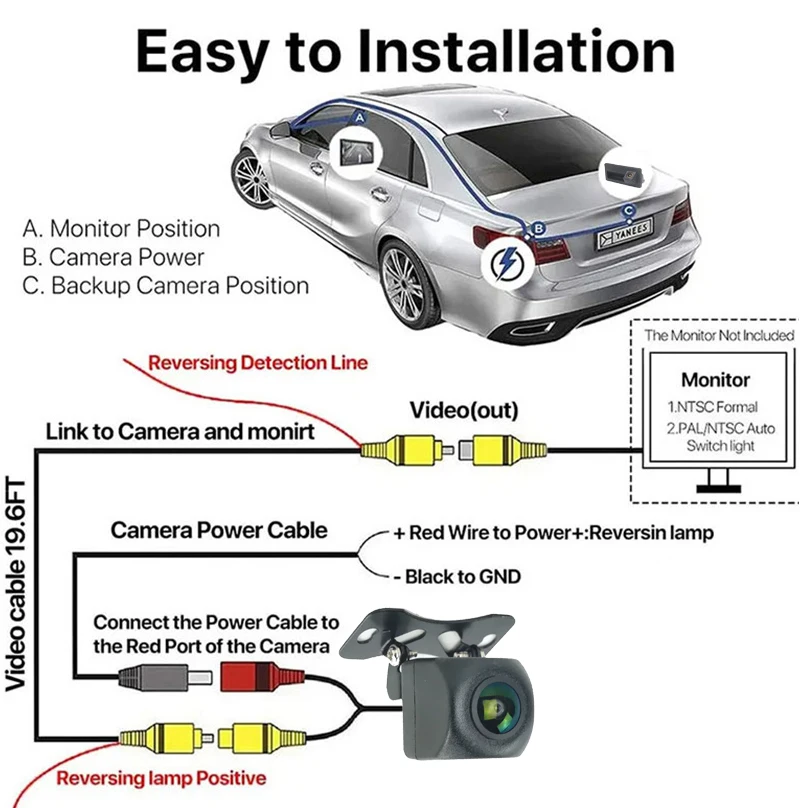 Easy to Installation

A
B
C
YANEES

A. Monitor Position
B. Camera Power
C. Backup Camera Position

The Monitor Not Included

Monitor
1.NTSC Formal
2.PAL/NTSC Auto Switch light

Reversing Detection Line

Video(out)

Link to Camera and monirt

Video cable 19.6FT

Camera Power Cable

+ Red Wire to Power+:Reversin lamp

- Black to GND

Connect the Power Cable to the Red Port of the Camera

Reversing lamp Positive