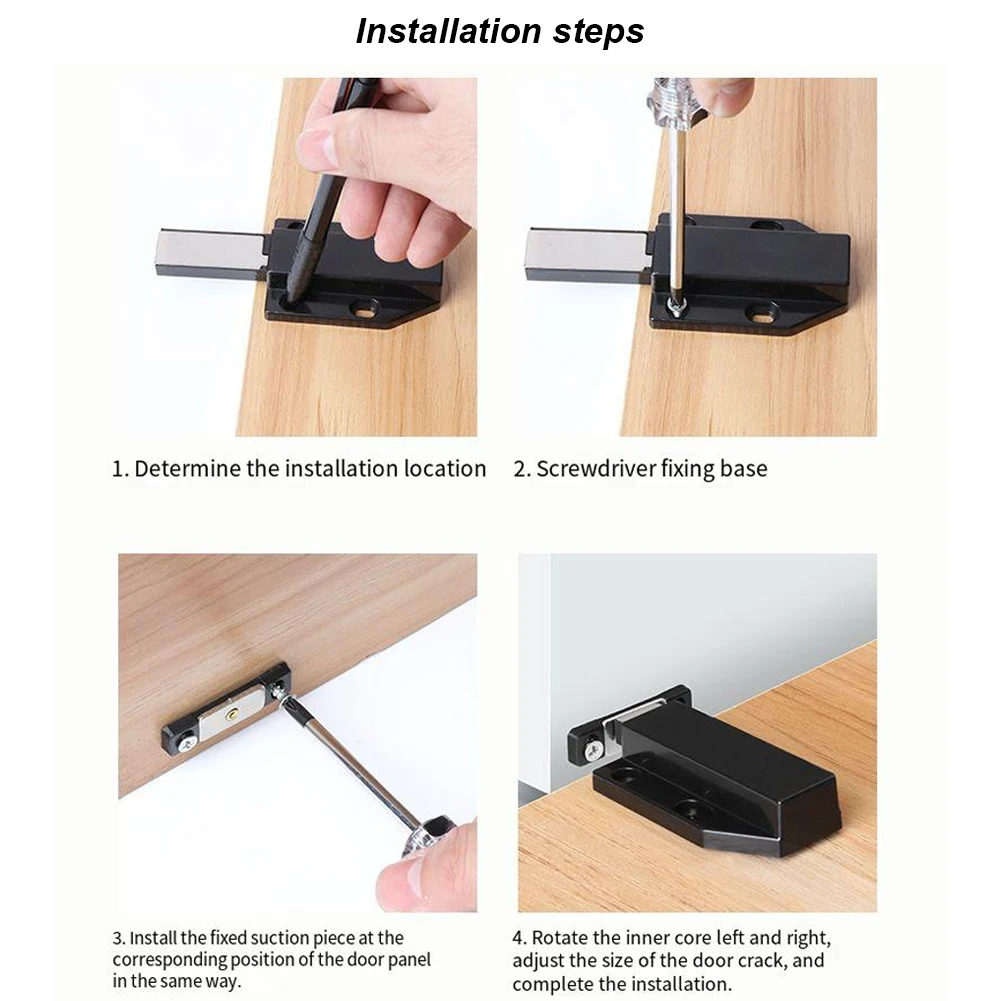 Installation steps

1. Determine the installation location

2. Screwdriver fixing base

3. Install the fixed suction piece at the corresponding position of the door panel in the same way.

4. Rotate the inner core left and right, adjust the size of the door crack, and complete the installation.