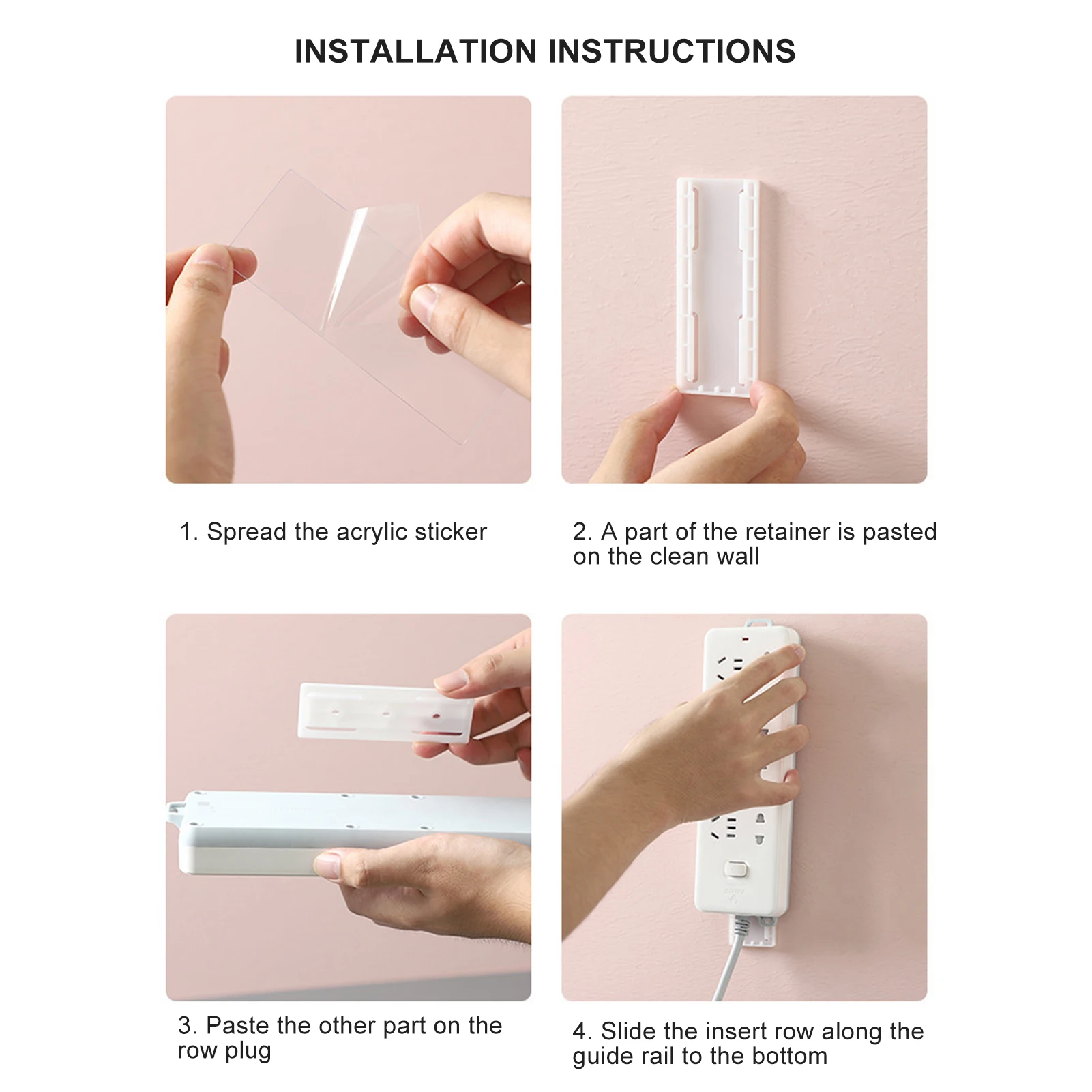 INSTALLATION INSTRUCTIONS

1. Spread the acrylic sticker

2. A part of the retainer is pasted on the clean wall

3. Paste the other part on the row plug

4. Slide the insert row along the guide rail to the bottom