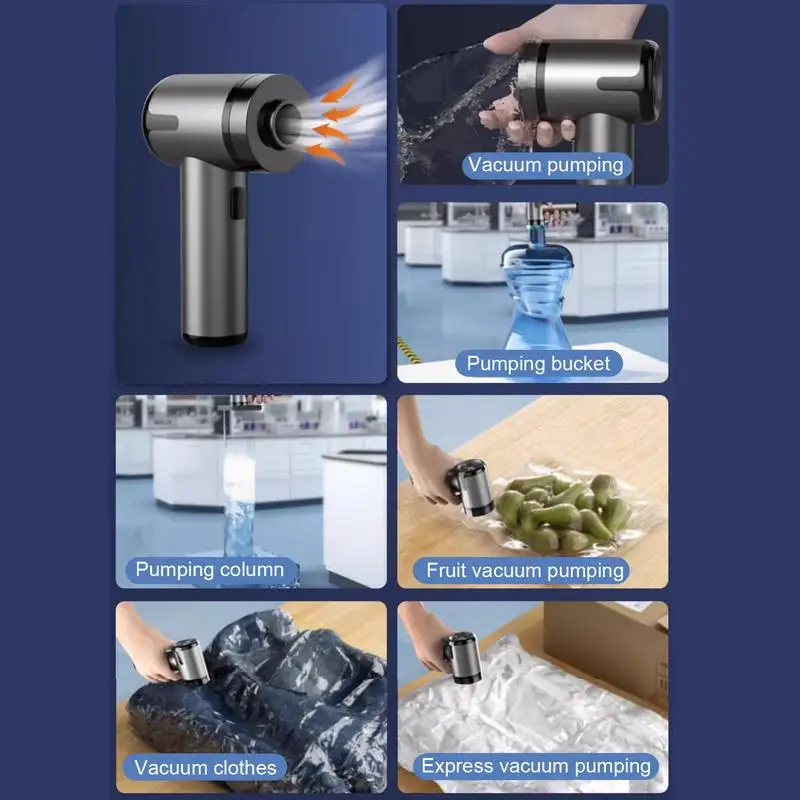 Vacuum pumping

Pumping bucket

Pumping column

Fruit vacuum pumping

Vacuum clothes

Express vacuum pumping