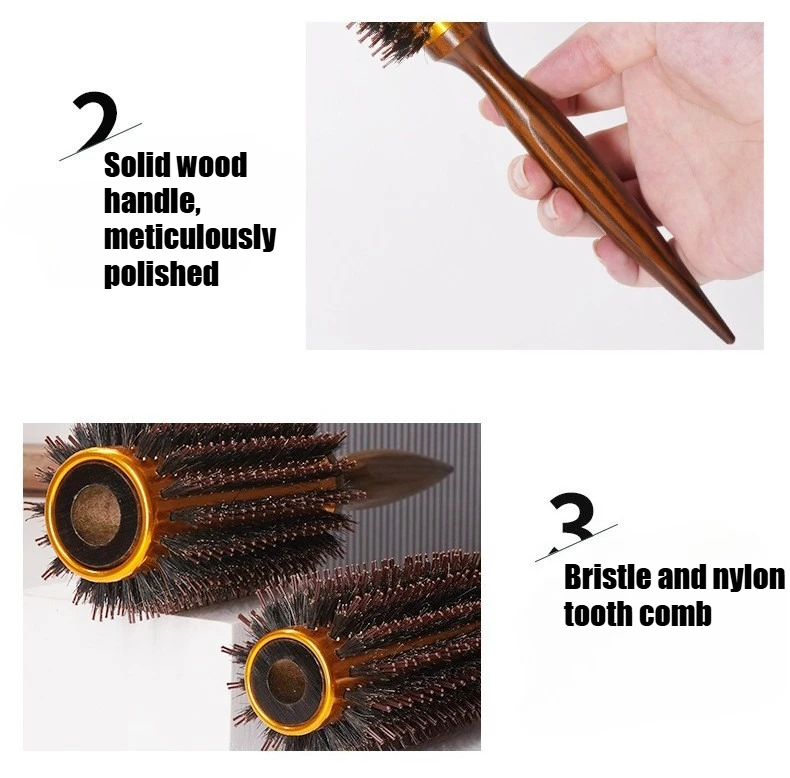 2

Solid wood handle, meticulously polished

3

Bristle and nylon tooth comb