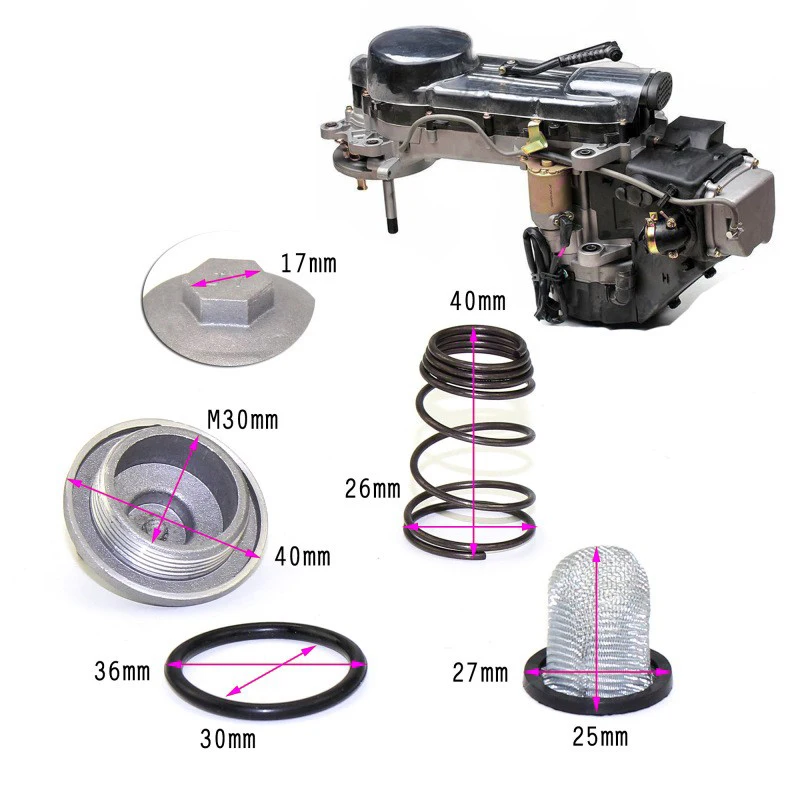 17mm

40mm

M30mm

26mm

40mm

36mm

30mm

27mm

25mm