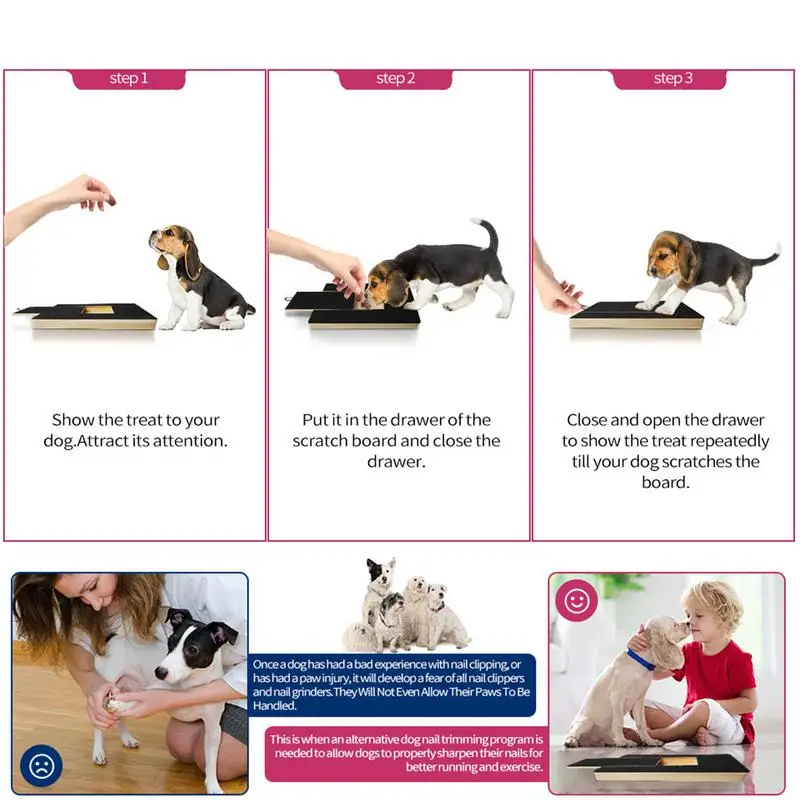 step 1

Show the treat to your dog.Attract its attention.

step 2

Put it in the drawer of the scratch board and close the drawer.

step 3

Close and open the drawer to show the treat repeatedly till your dog scratches the board.

Once a dog has had a bad experience with nail clipping, or has had a paw injury, it will develop a fear of all nail clippers and nail grinders.They Will Not Even Allow Their Paws To Be Handled.

This is when an alternative dog nail trimming program is needed to allow dogs to properly sharpen their nails for better running and exercise.