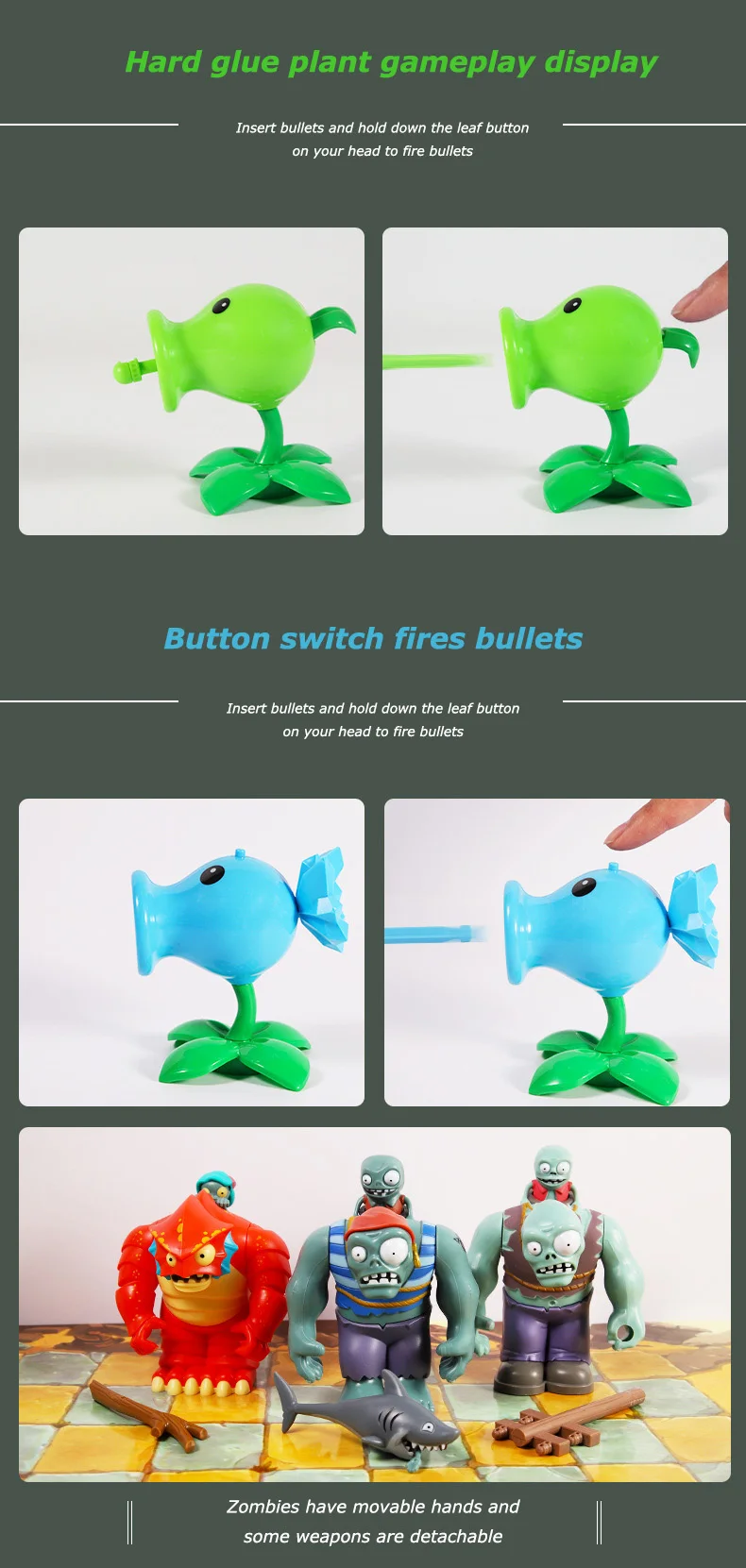 Hard glue plant gameplay display

Insert bullets and hold down the leaf button on your head to fire bullets

Button switch fires bullets

Insert bullets and hold down the leaf button on your head to fire bullets

Zombies have movable hands and some weapons are detachable